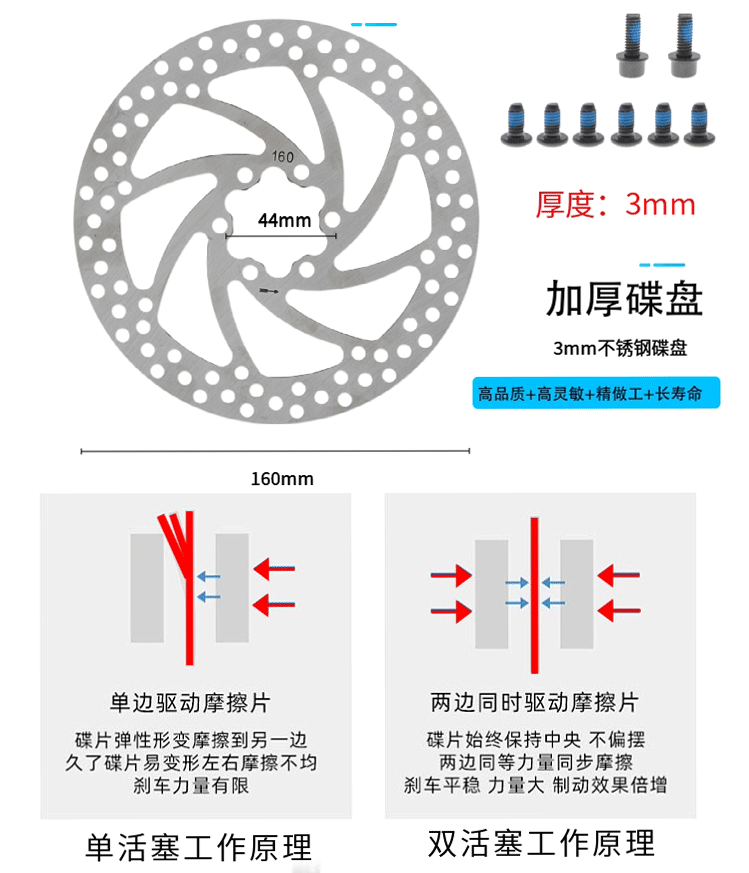 160

44mm

厚度：3mm

加厚碟盘

3mm不锈钢碟盘

高品质+高灵敏+精做工+长寿命

160mm

单边驱动摩擦片

碟片弹性形变摩擦到另一边
久了碟片易变形左右摩擦不均
刹车力量有限

单活塞工作原理

两边同时驱动摩擦片

碟片始终保持中央 不偏摆
两边同等力量同步摩擦
刹车平稳 力量大 制动效果倍增

双活塞工作原理