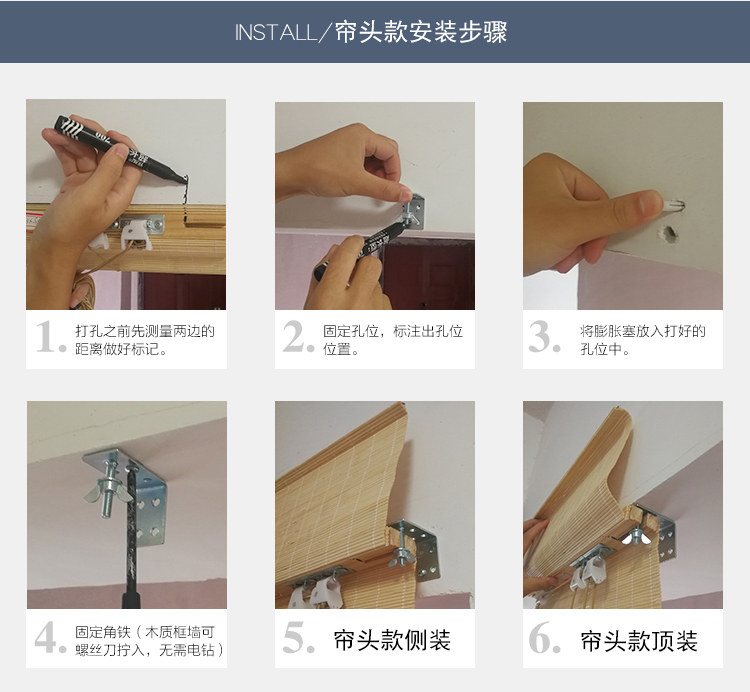 INSTALL/帘头款安装步骤

1. 打孔之前先测量两边的距离做好标记。

2. 固定孔位，标注出孔位位置。

3. 将膨胀塞放入打好的孔位中。

4. 固定角铁（木质框墙可螺丝刀拧入，无需电钻）

5. 帘头款侧装

6. 帘头款顶装