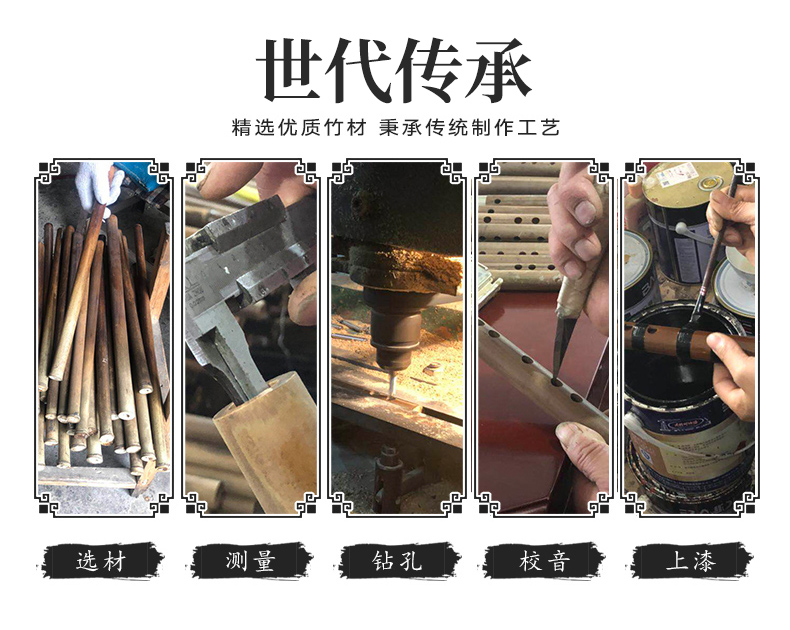 世代传承

精选优质竹材 秉承传统制作工艺

选材

测量

钻孔

校音

上漆