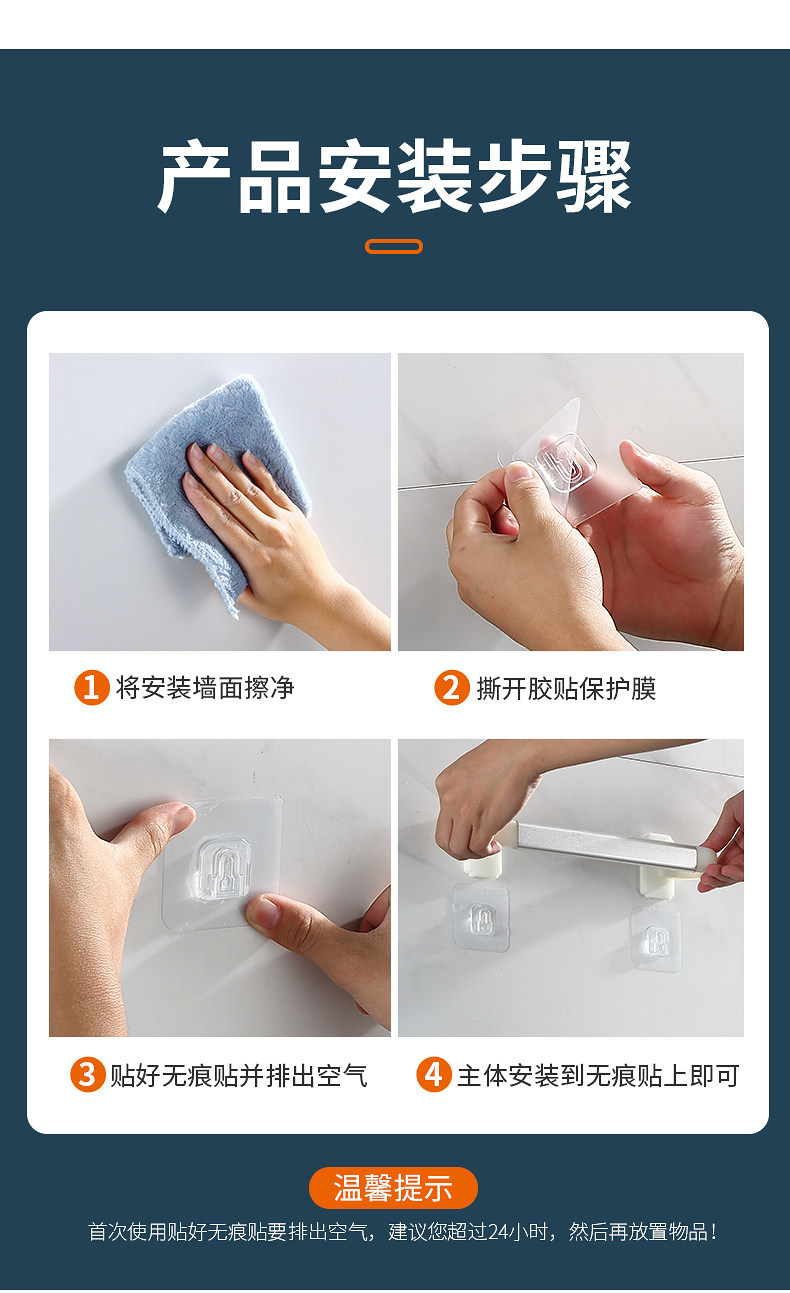 产品安装步骤

1 将安装墙面擦净

2 撕开胶贴保护膜

3 贴好无痕贴并排出空气

4 主体安装到无痕贴上即可

温馨提示

首次使用贴好无痕贴要排出空气，建议您超过24小时，然后再放置物品！