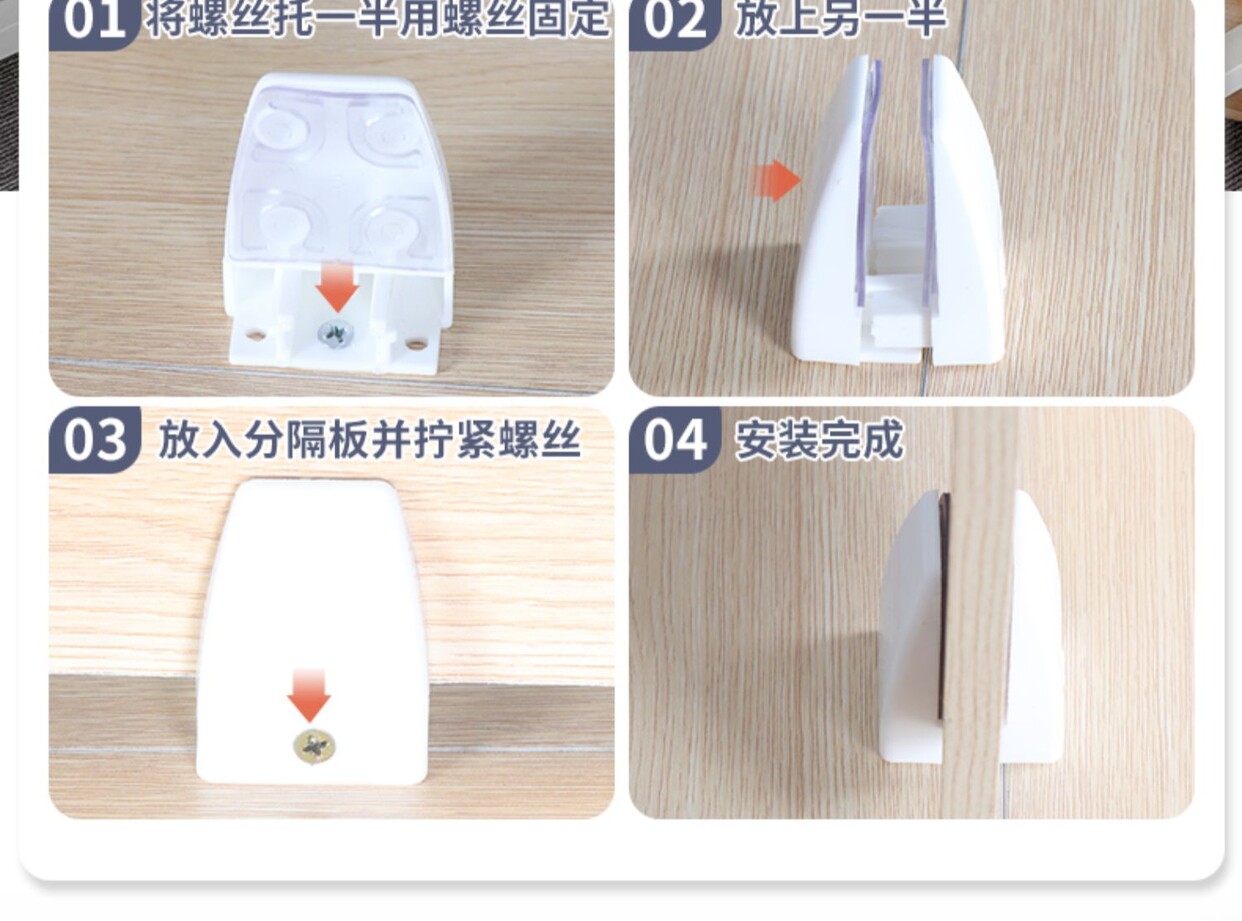 01 将螺丝托一半用螺丝固定

02 放上另一半

03 放入分隔板并拧紧螺丝

04 安装完成