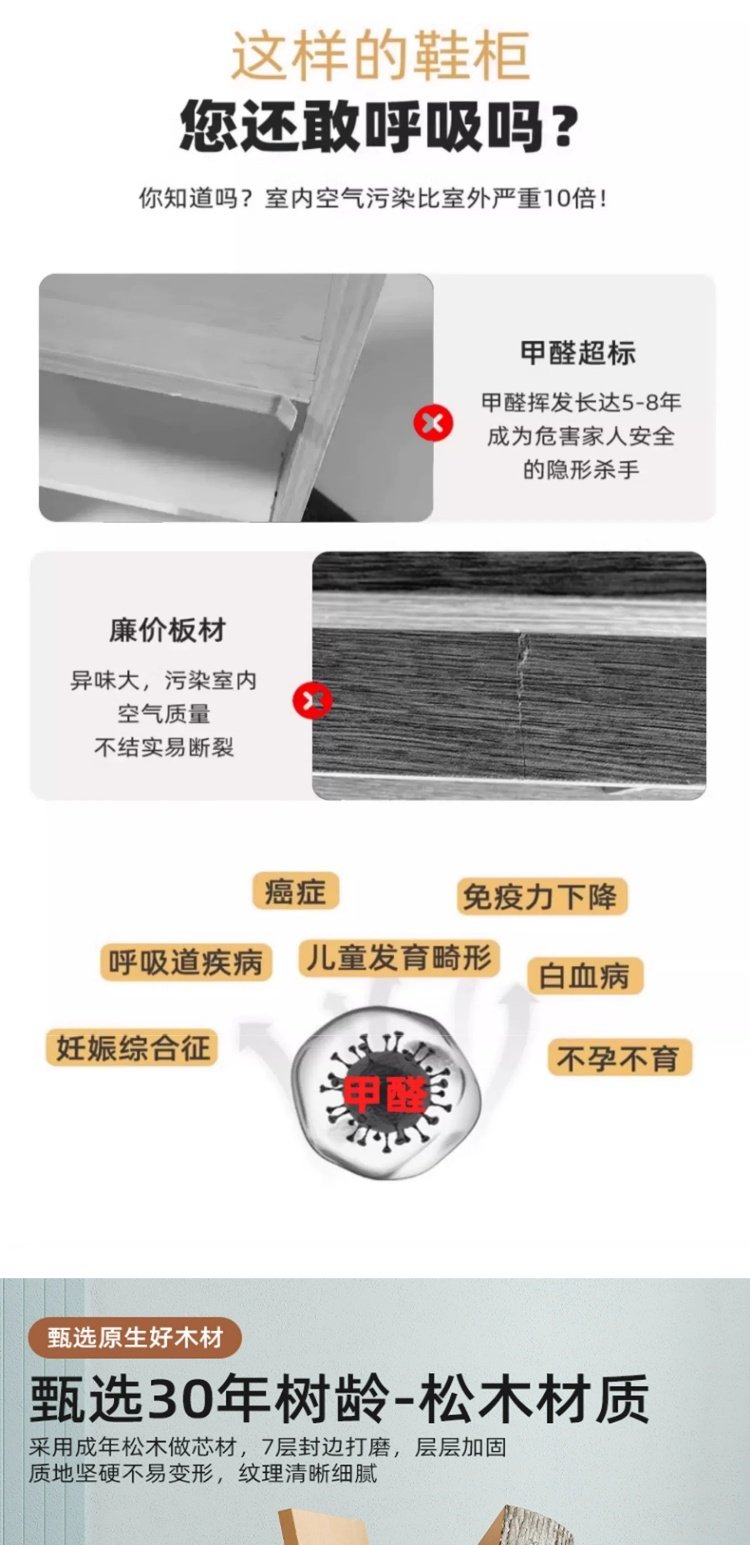 这样的鞋柜
您还敢呼吸吗？

你知道吗？室内空气污染比室外严重10倍！

甲醛超标
甲醛挥发长达5-8年
成为危害家人安全
的隐形杀手

廉价板材
异味大，污染室内
空气质量
不结实易断裂

癌症
免疫力下降
呼吸道疾病
儿童发育畸形
白血病
妊娠综合征
不孕不育
甲醛

甄选原生好木材
甄选30年树龄-松木材质
采用成年松木做芯材，7层封边打磨，层层加固
质地坚硬不易变形，纹理清晰细腻