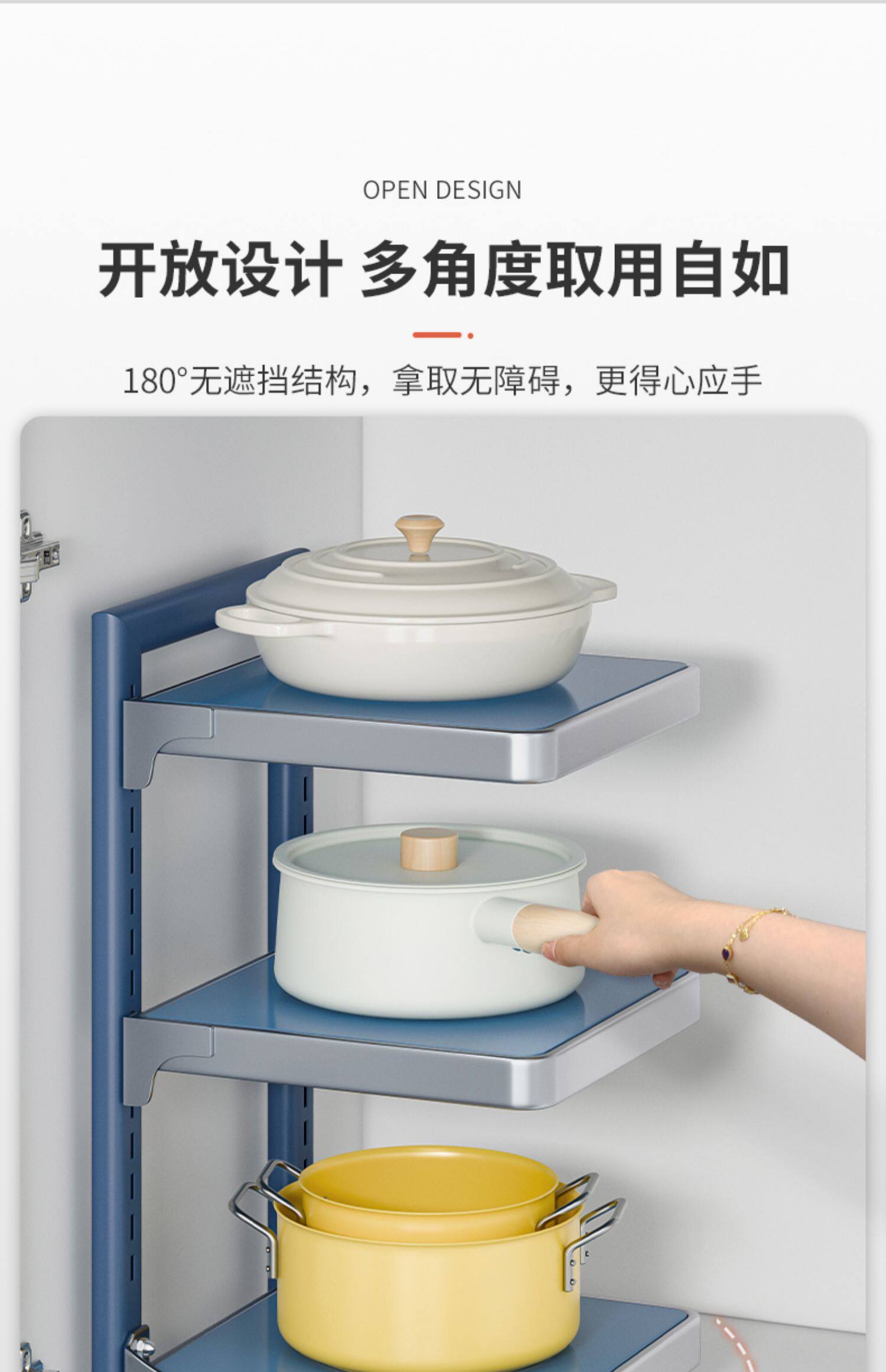 OPEN DESIGN

开放设计 多角度取用自如

180°无遮挡结构，拿取无障碍，更得心应手