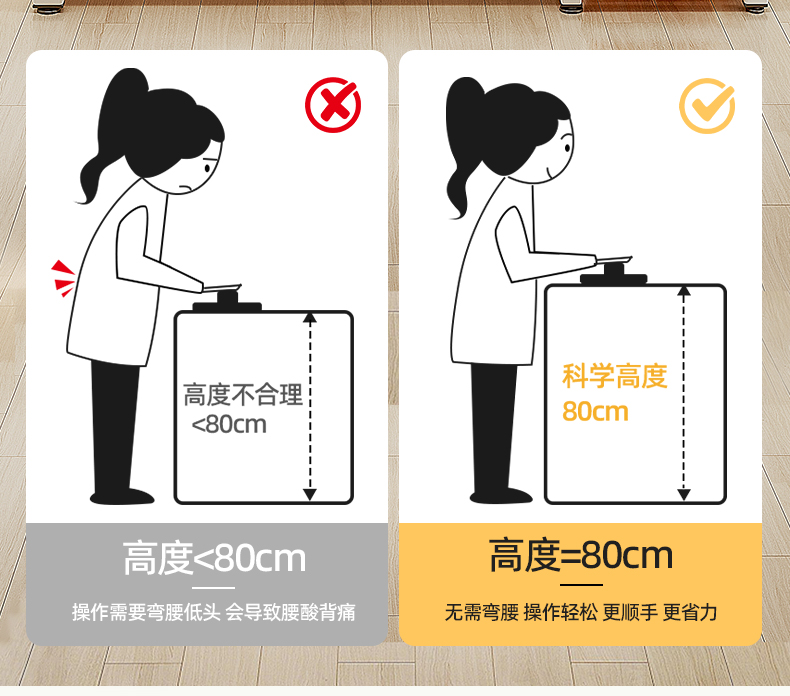 高度不合理
<80cm

高度<80cm

操作需要弯腰低头 会导致腰酸背痛

科学高度
80cm

高度=80cm

无需弯腰 操作轻松 更顺手 更省力