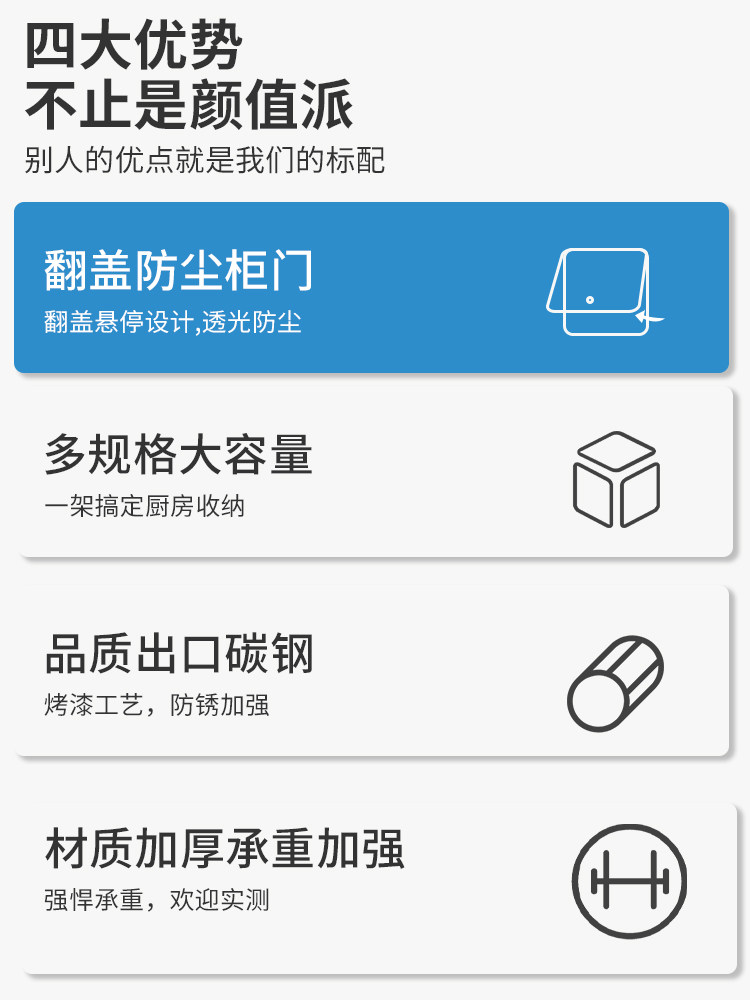 四大优势
不止是颜值派
别人的优点就是我们的标配

翻盖防尘柜门
翻盖悬停设计,透光防尘

多规格大容量
一架搞定厨房收纳

品质出口碳钢
烤漆工艺，防锈加强

材质加厚承重加强
强悍承重，欢迎实测