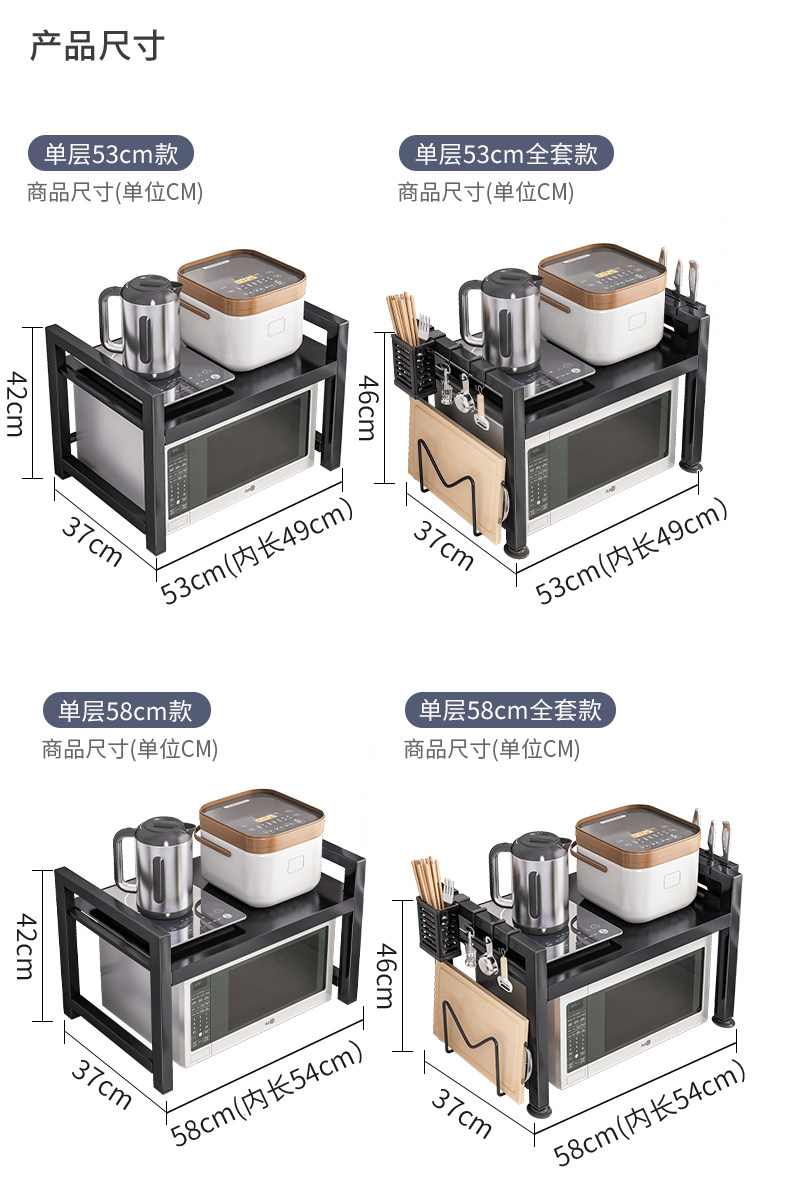 产品尺寸

单层53cm款
商品尺寸(单位CM)

42cm
37cm
53cm(内长49cm)

单层53cm全套款
商品尺寸(单位CM)

46cm
37cm
53cm(内长49cm)

单层58cm款
商品尺寸(单位CM)

42cm
37cm
58cm(内长54cm)

单层58cm全套款
商品尺寸(单位CM)

46cm
37cm
58cm(内长54cm)