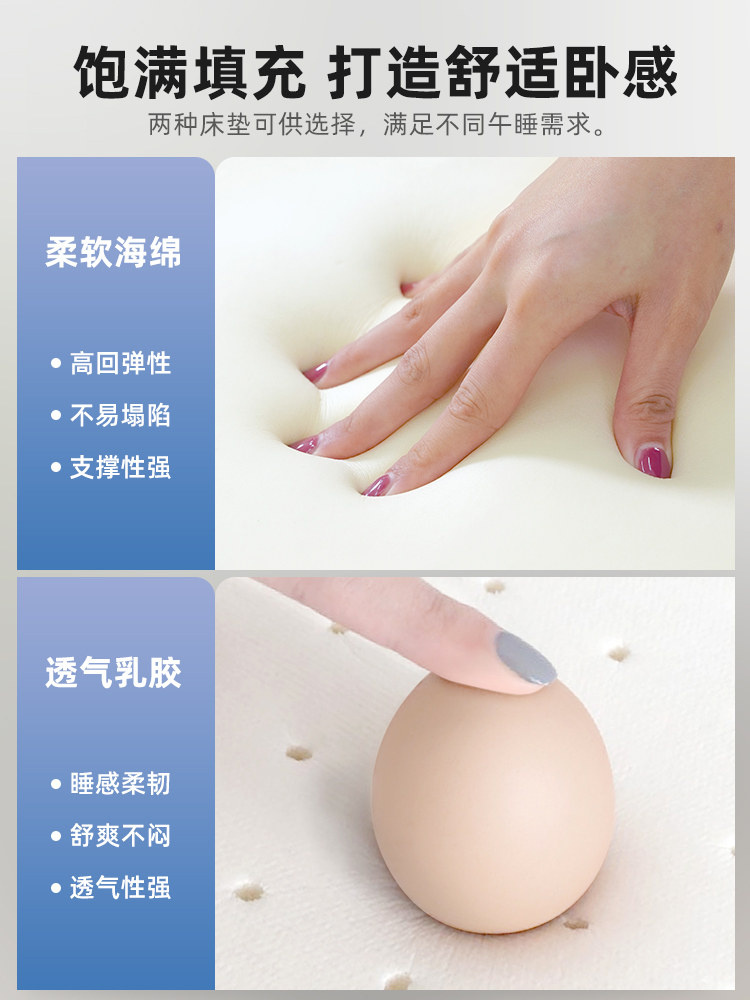 饱满填充 打造舒适卧感

两种床垫可供选择，满足不同午睡需求。

柔软海绵

• 高回弹性
• 不易塌陷
• 支撑性强

透气乳胶

• 睡感柔韧
• 舒爽不闷
• 透气性强