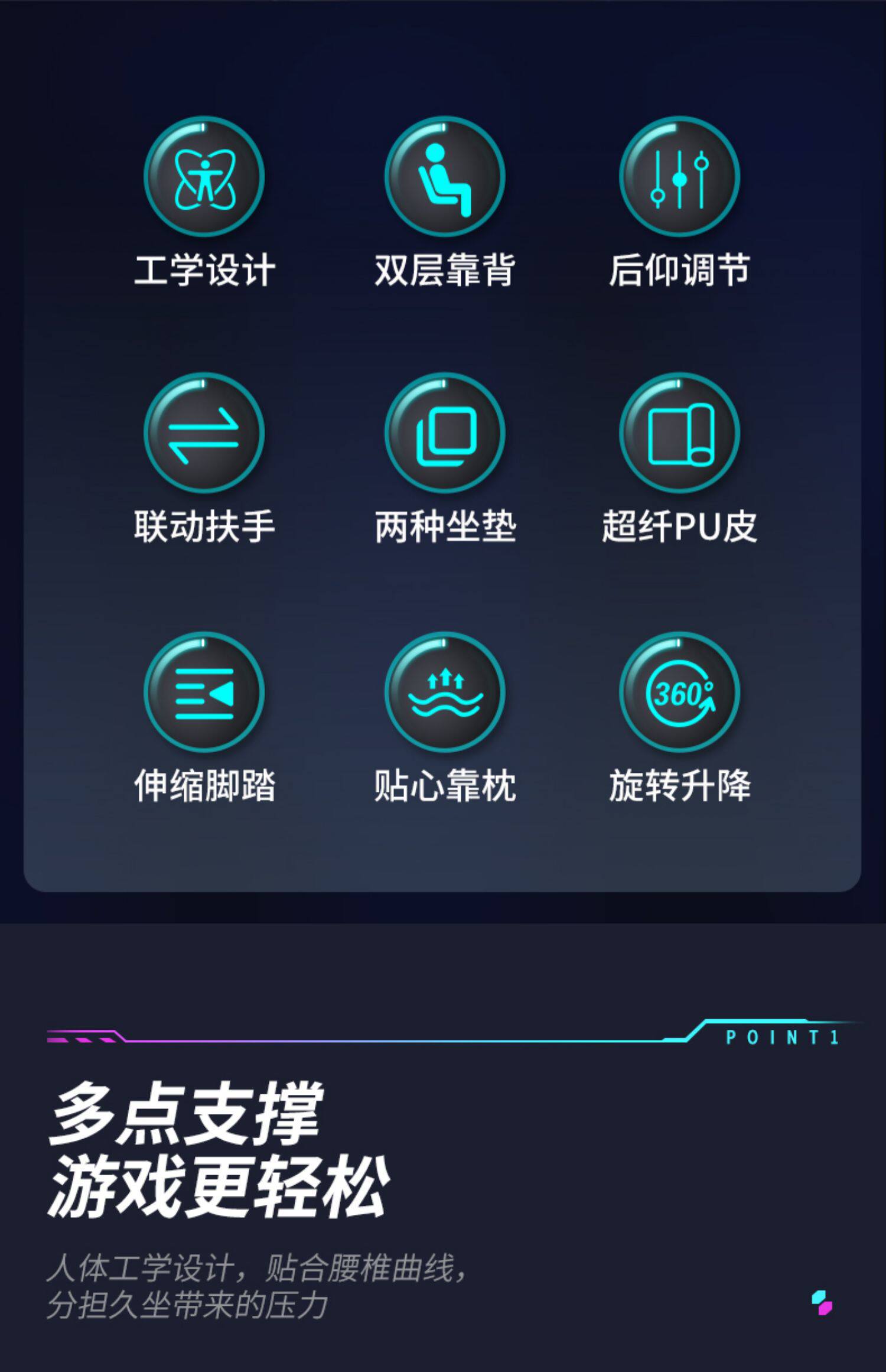 工学设计

双层靠背

后仰调节

联动扶手

两种坐垫

超纤PU皮

伸缩脚踏

贴心靠枕

360°

旋转升降

POINT1

多点支撑
游戏更轻松

人体工学设计，贴合腰椎曲线，
分担久坐带来的压力