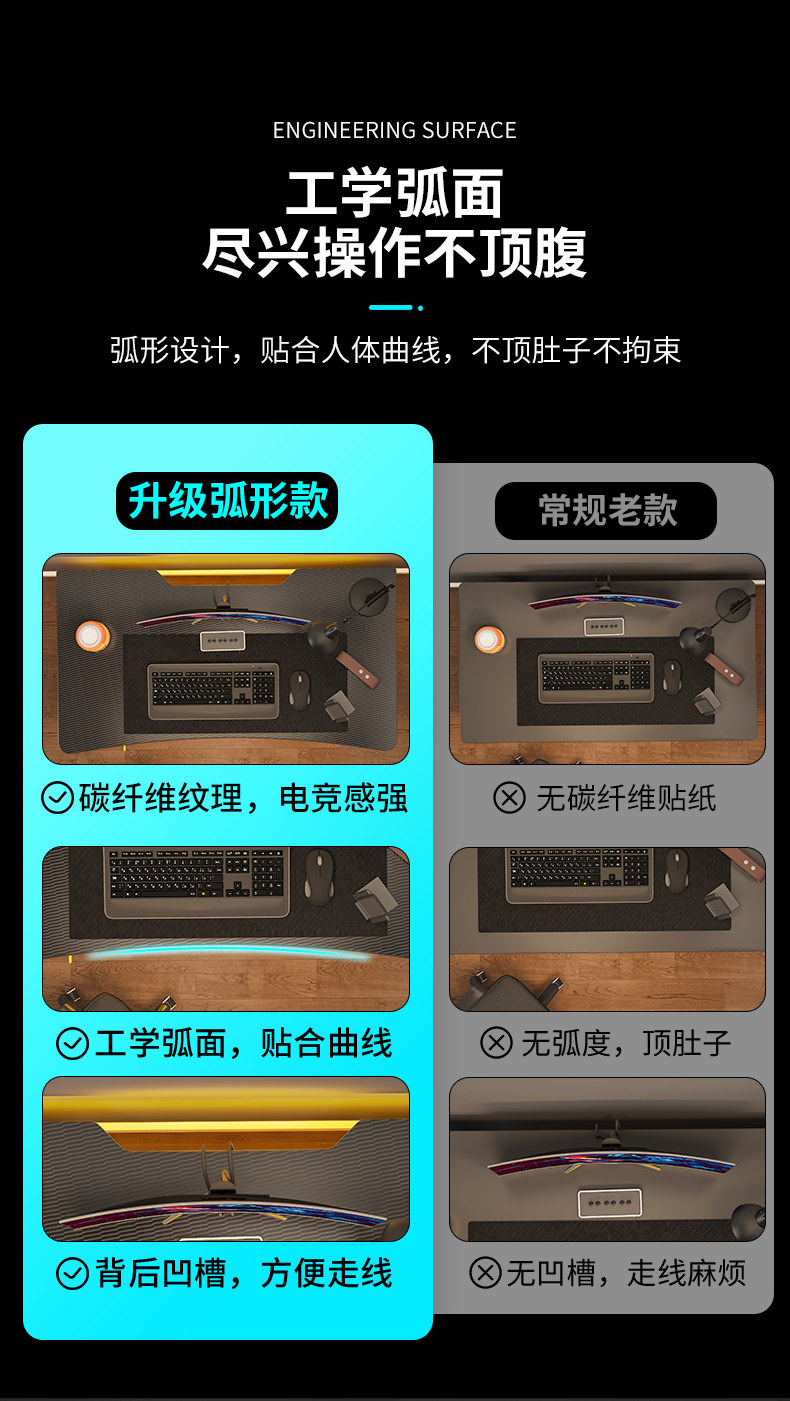 ENGINEERING SURFACE

工学弧面
尽兴操作不顶腹

弧形设计，贴合人体曲线，不顶肚子不拘束

升级弧形款

碳纤维纹理，电竞感强

工学弧面，贴合曲线

背后凹槽，方便走线

常规老款

无碳纤维贴纸

无弧度，顶肚子

无凹槽，走线麻烦