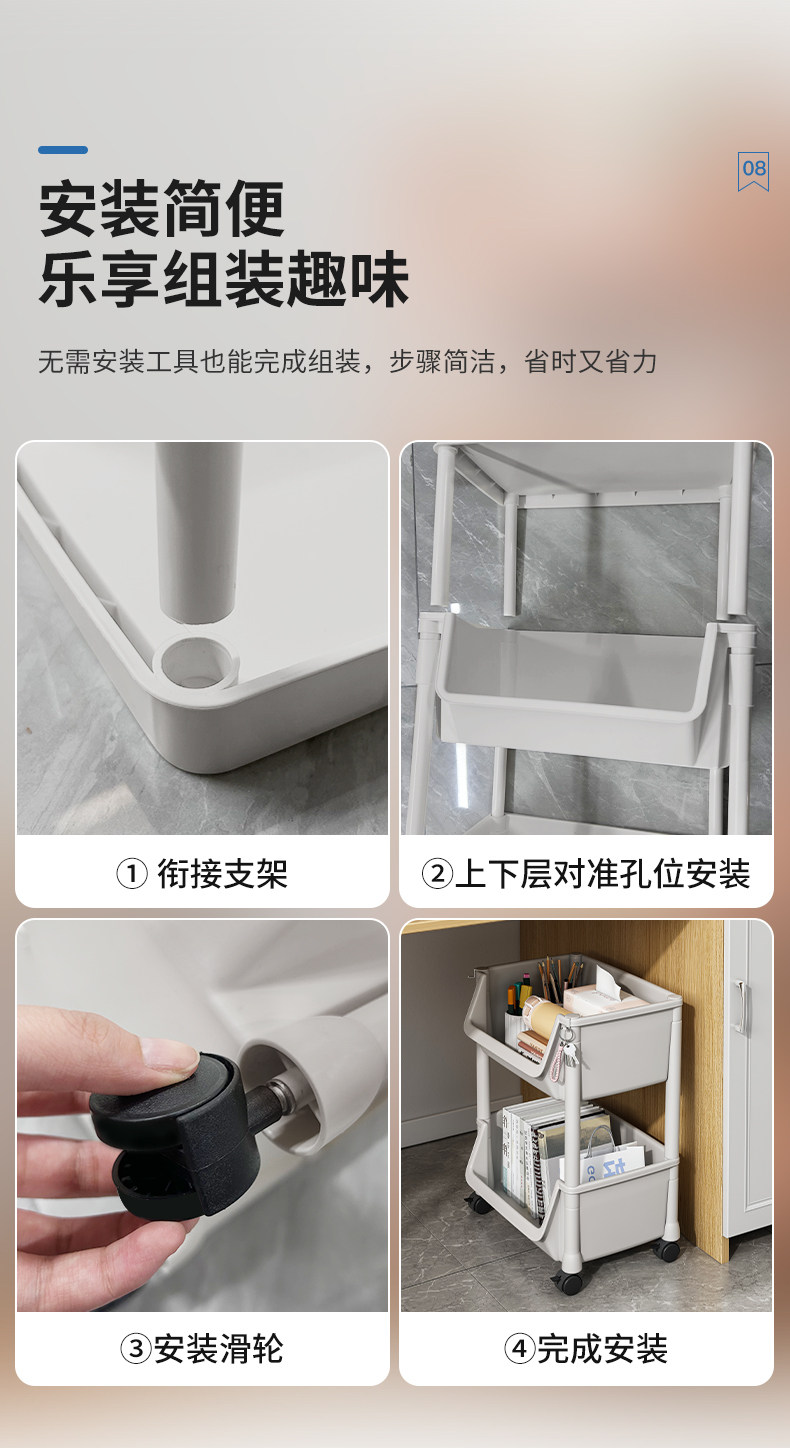 08

安装简便
乐享组装趣味

无需安装工具也能完成组装，步骤简洁，省时又省力

① 衔接支架

②上下层对准孔位安装

③安装滑轮

④完成安装