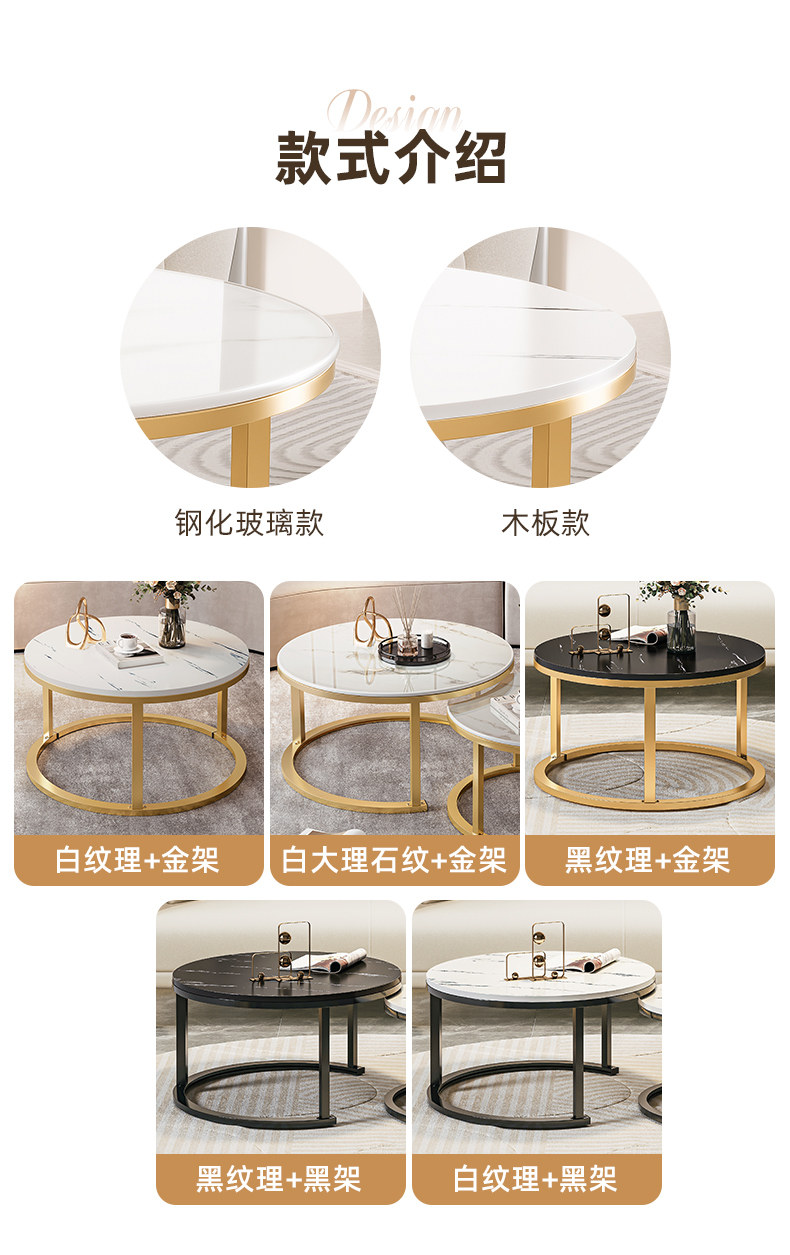 Design
款式介绍

钢化玻璃款

木板款

白纹理+金架

白大理石纹+金架

黑纹理+金架

黑纹理+黑架

白纹理+黑架