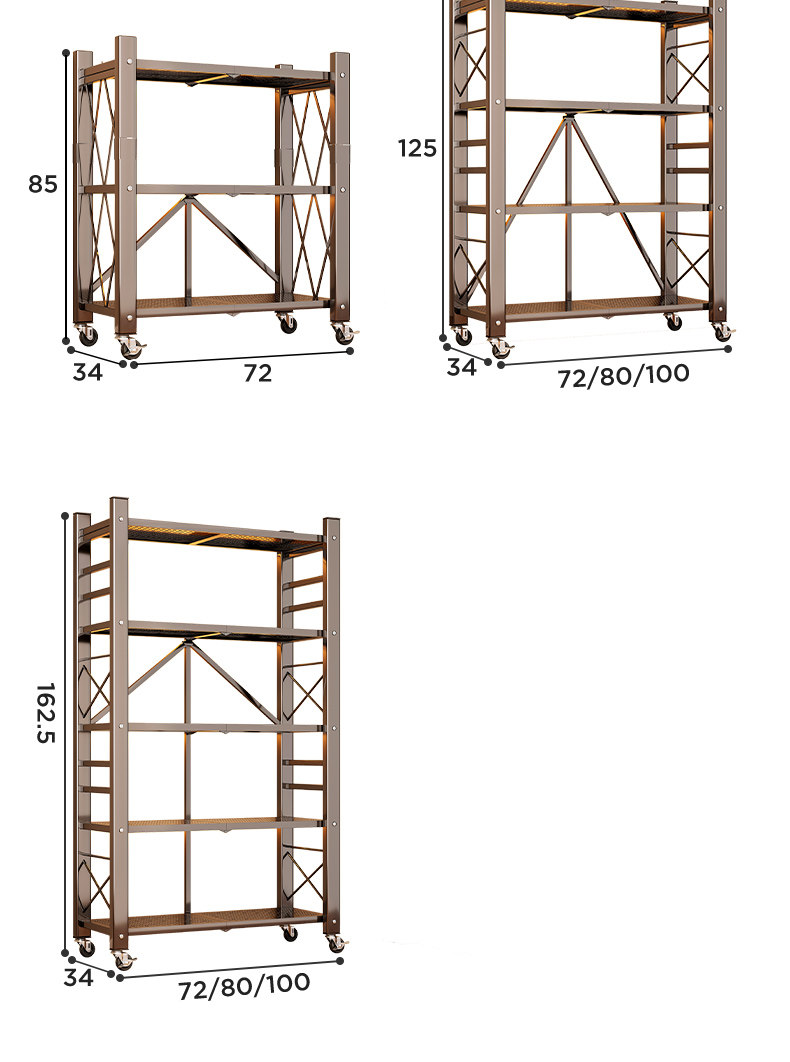 85

34

72

125

34

72/80/100

162.5

34

72/80/100