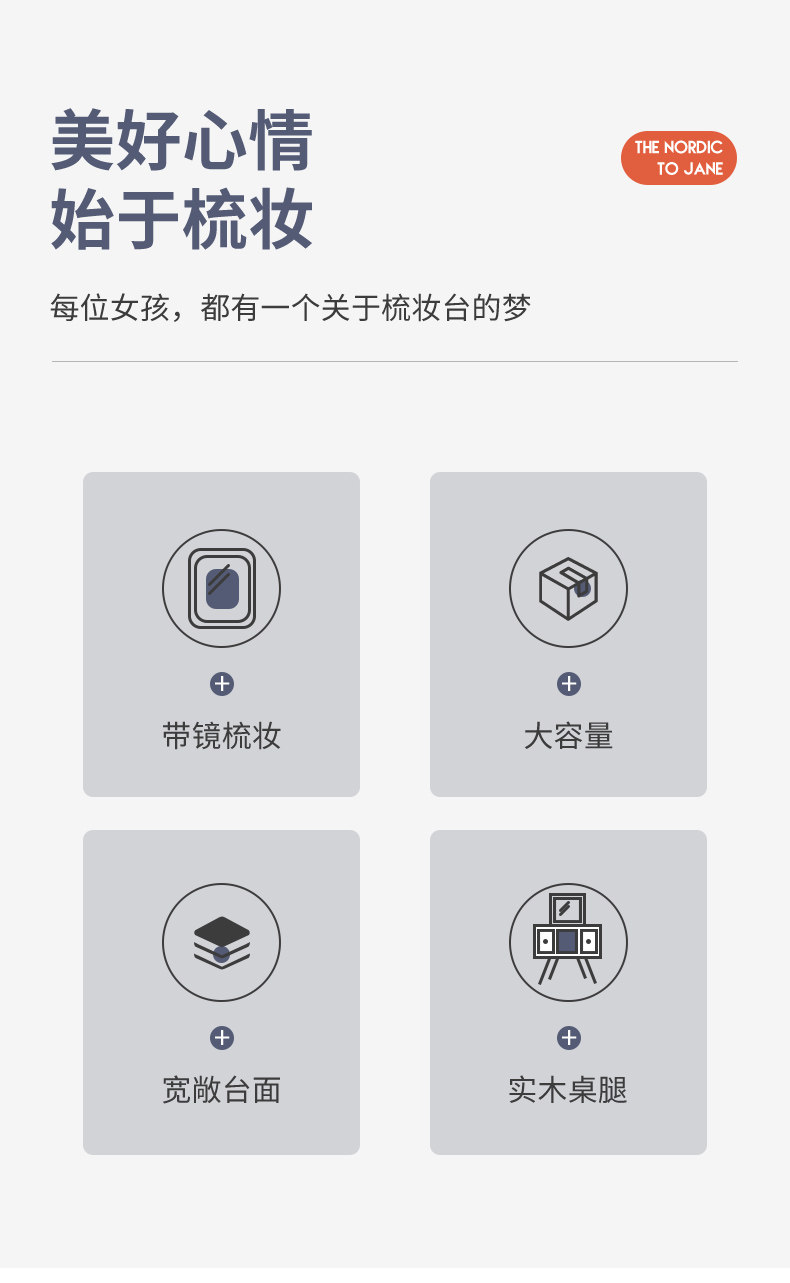 美好心情
始于梳妆

THE NORDIC
TO JANE

每位女孩，都有一个关于梳妆台的梦

带镜梳妆

大容量

宽敞台面

实木桌腿