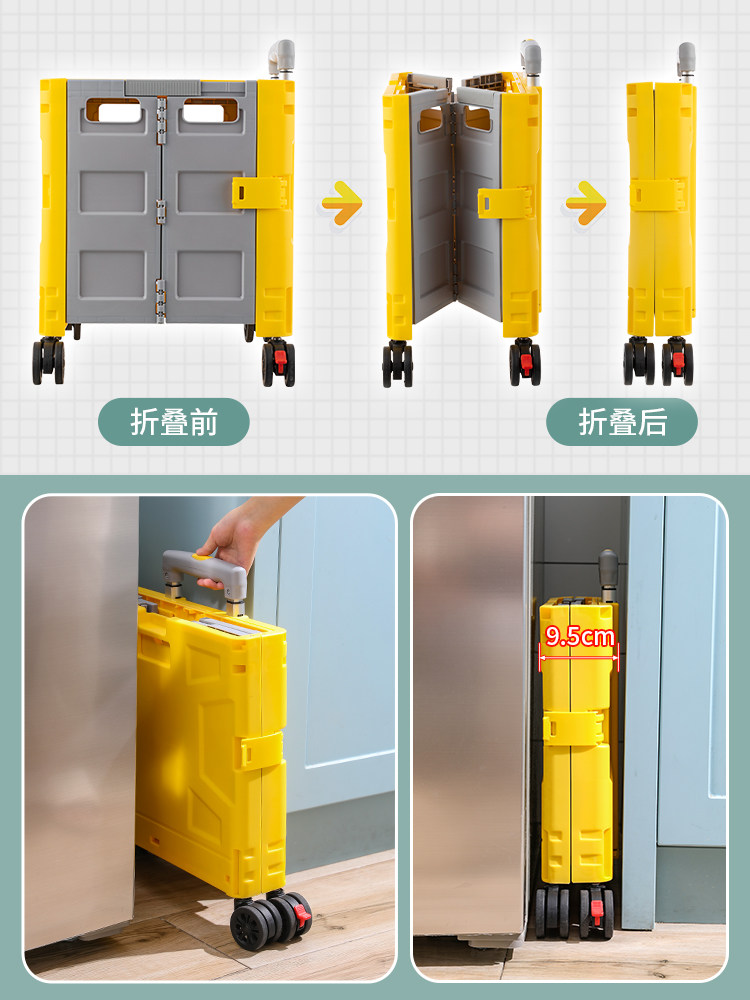 折叠前

折叠后

9.5cm