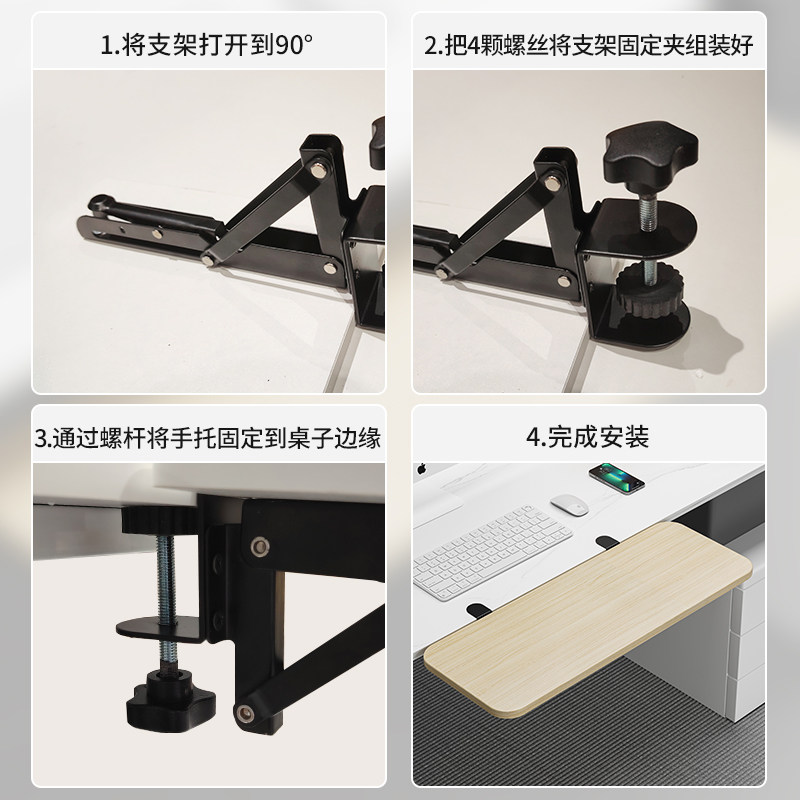 1.将支架打开到90°

2.把4颗螺丝将支架固定夹组装好

3.通过螺杆将手托固定到桌子边缘

4.完成安装