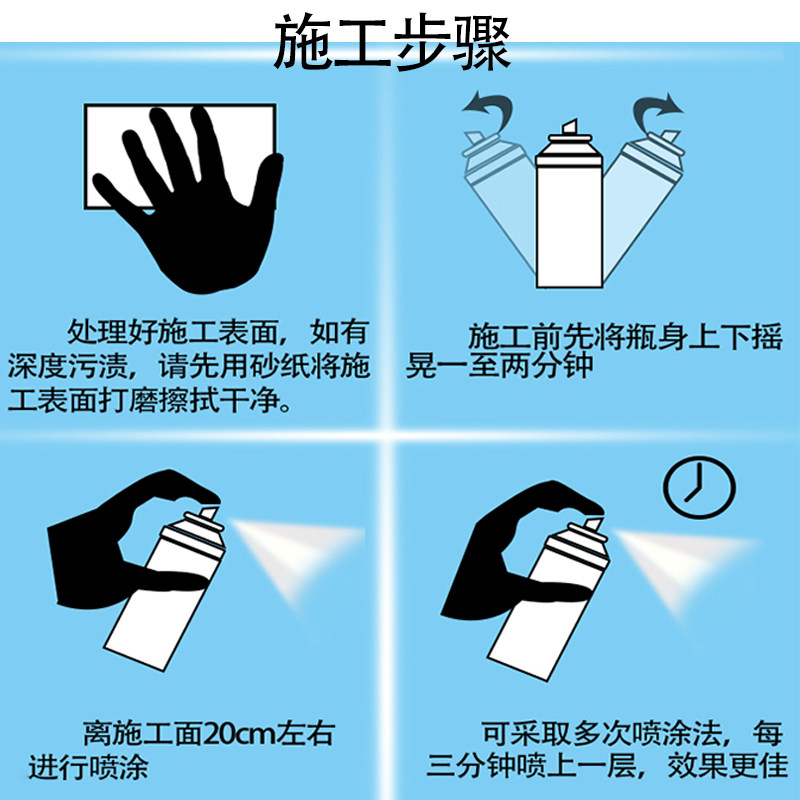 施工步骤

处理好施工表面，如有深度污渍，请先用砂纸将施工表面打磨擦拭干净。

施工前先将瓶身上下摇晃一至两分钟

离施工面20cm左右进行喷涂

可采取多次喷涂法，每三分钟喷上一层，效果更佳