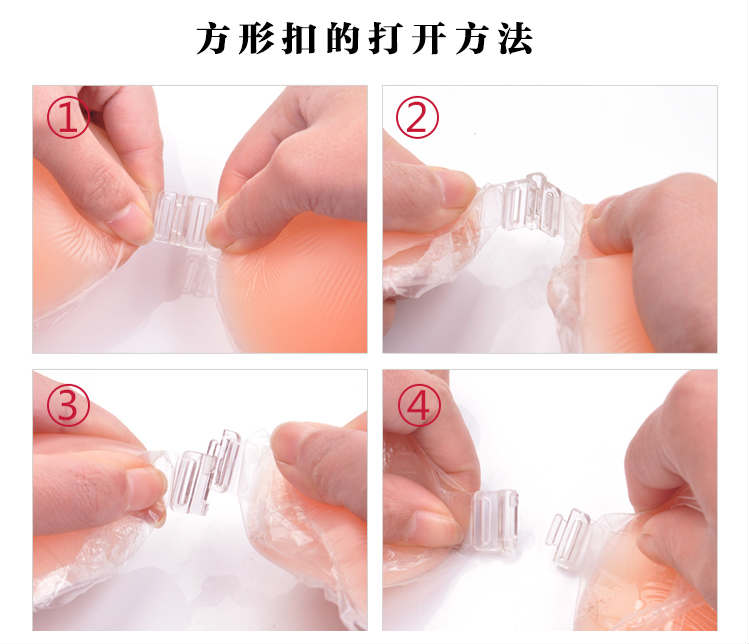 方形扣的打开方法

①

②

③

④