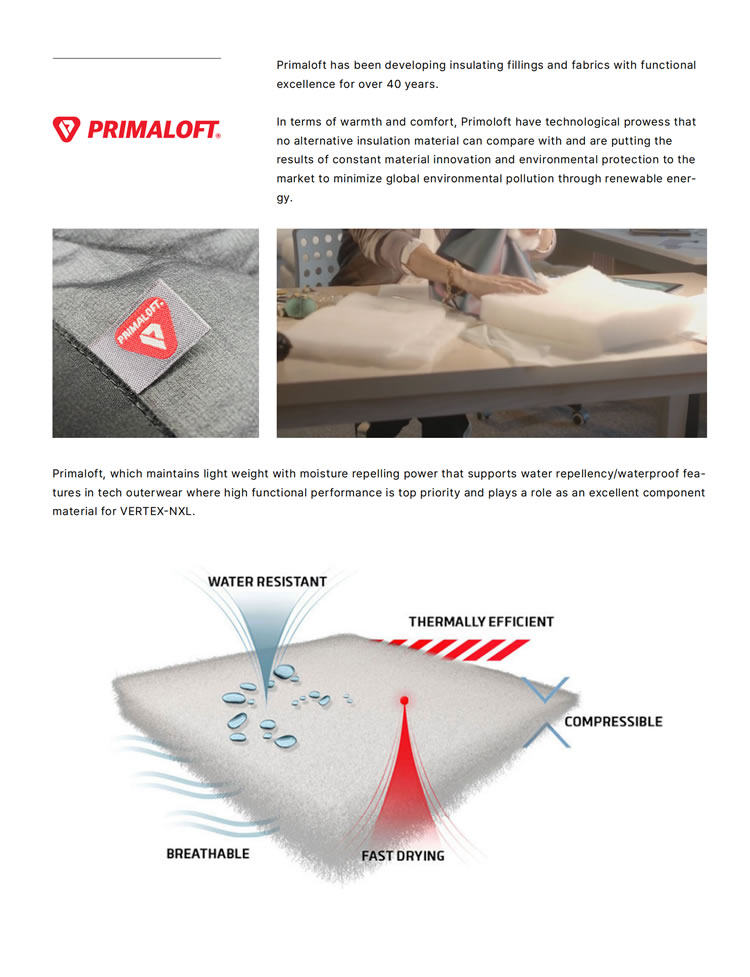 PRIMALOFT.

Primaloft has been developing insulating fillings and fabrics with functional excellence for over 40 years.

In terms of warmth and comfort, Primoloft have technological prowess that no alternative insulation material can compare with and are putting the results of constant material innovation and environmental protection to the market to minimize global environmental pollution through renewable energy.

PRIMALOFT.

Primaloft, which maintains light weight with moisture repelling power that supports water repellency/waterproof features in tech outerwear where high functional performance is top priority and plays a role as an excellent component material for VERTEX-NXL.

WATER RESISTANT

THERMALLY EFFICIENT

COMPRESSIBLE

BREATHABLE

FAST DRYING