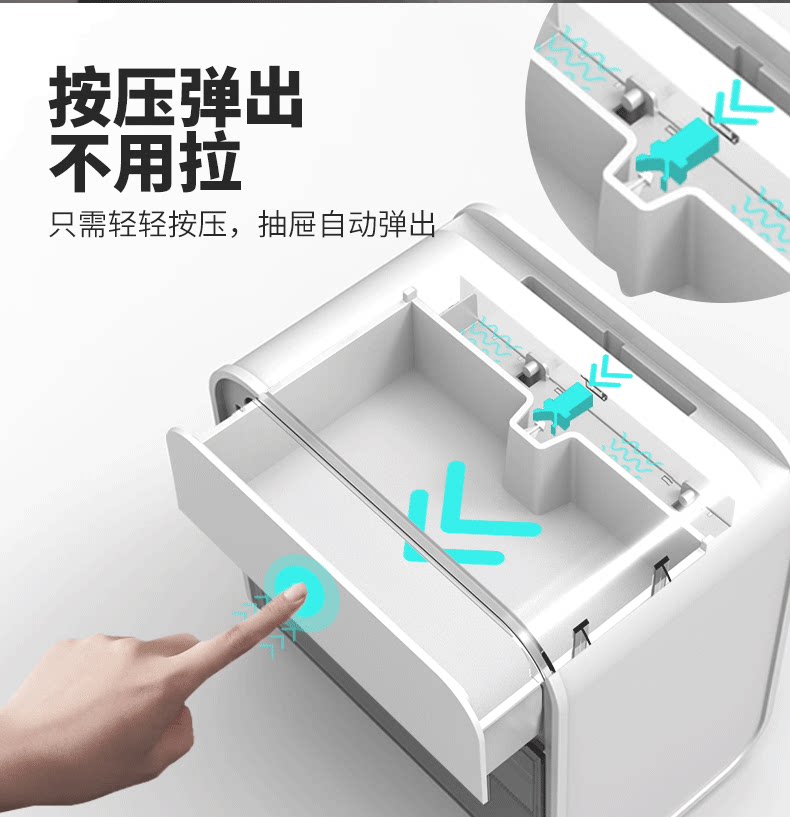 按压弹出
不用拉

只需轻轻按压，抽屉自动弹出