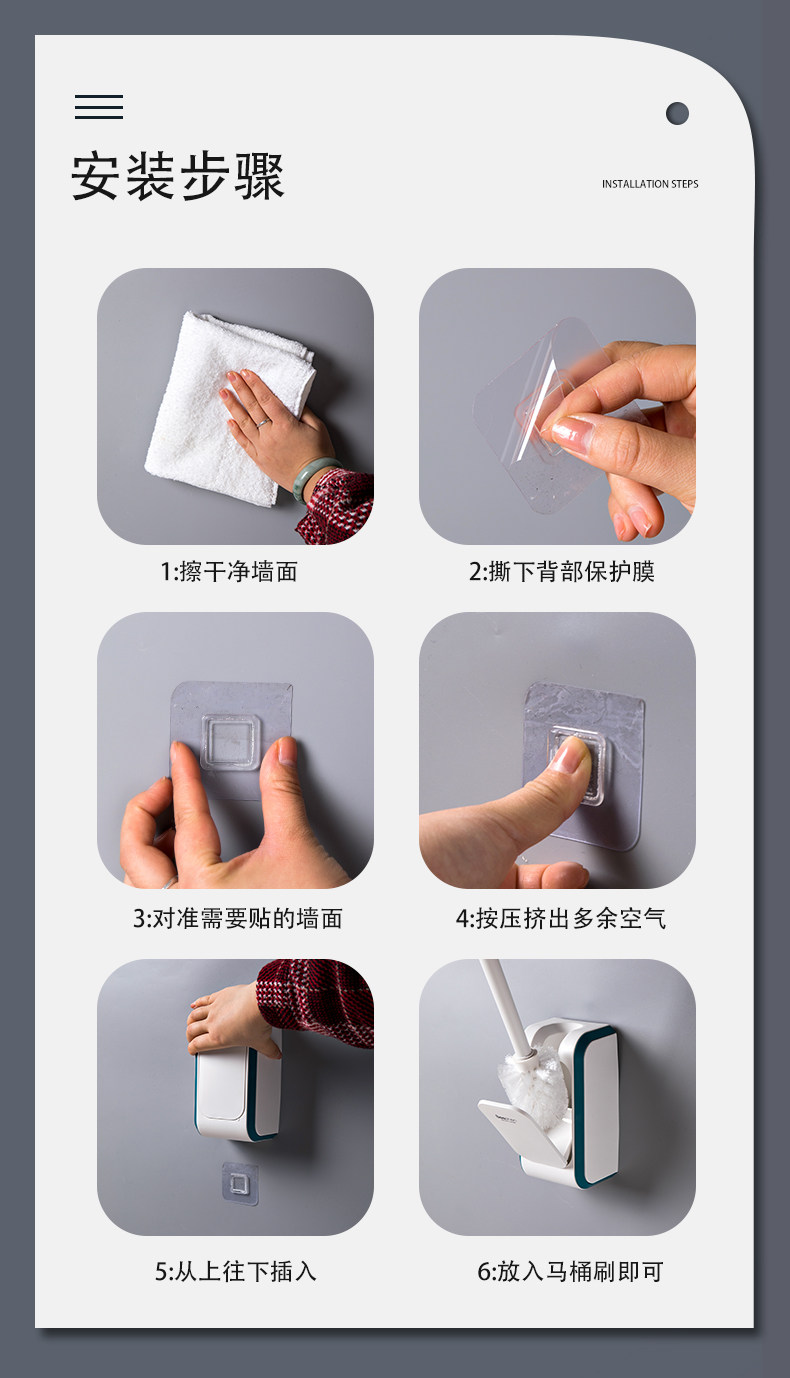 安装步骤

INSTALLATION STEPS

1:擦干净墙面

2:撕下背部保护膜

3:对准需要贴的墙面

4:按压挤出多余空气

5:从上往下插入

6:放入马桶刷即可