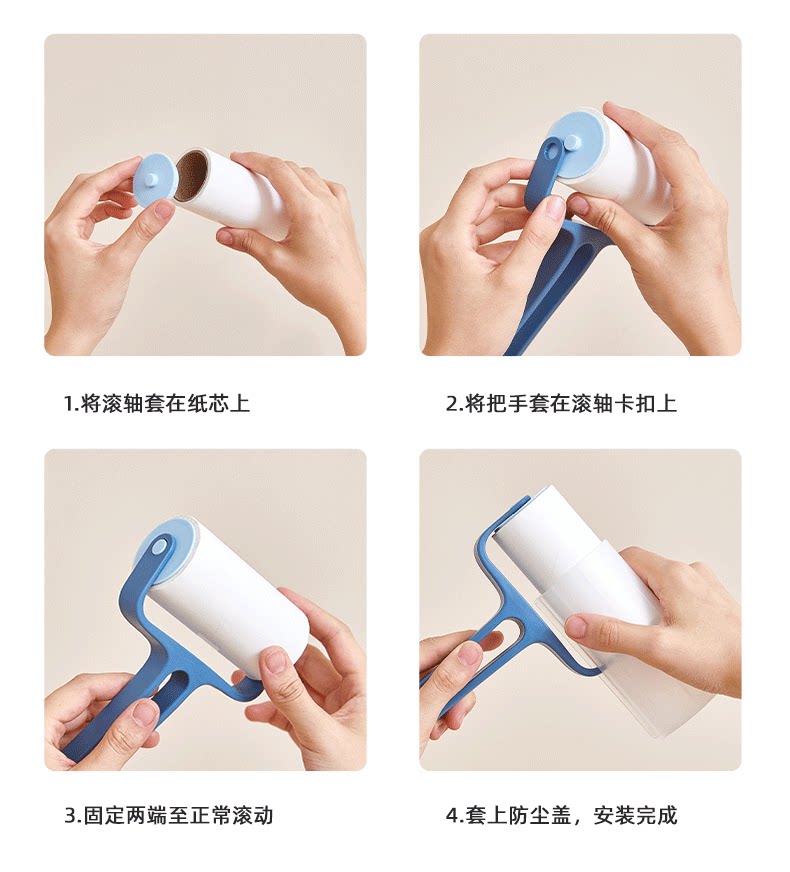 1.将滚轴套在纸芯上

2.将把手套在滚轴卡扣上

3.固定两端至正常滚动

4.套上防尘盖，安装完成