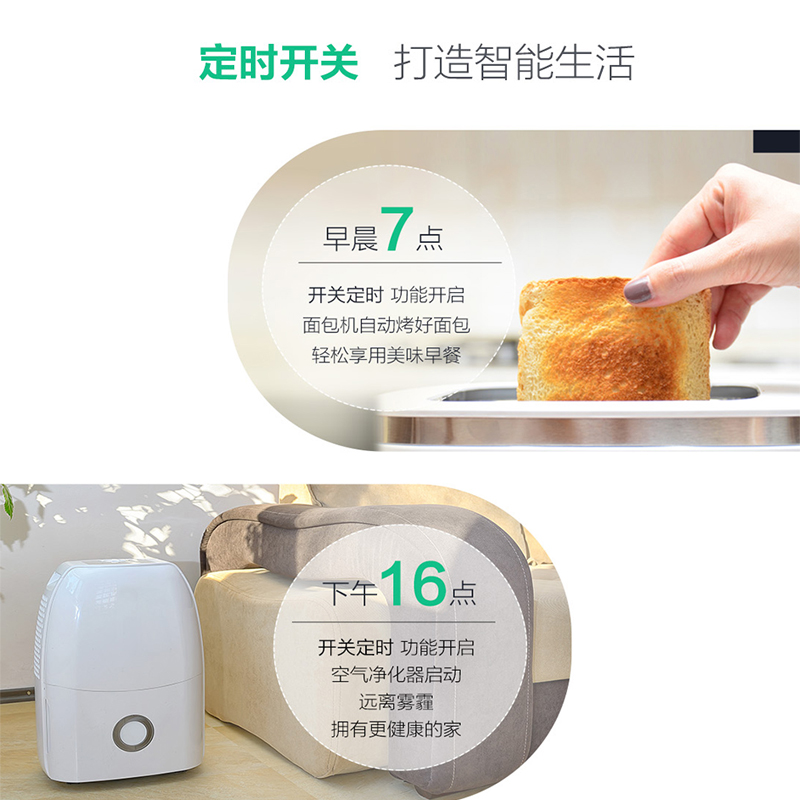 定时开关 打造智能生活

早晨7点

开关定时 功能开启
面包机自动烤好面包
轻松享用美味早餐

下午16点

开关定时 功能开启
空气净化器启动
远离雾霾
拥有更健康的家