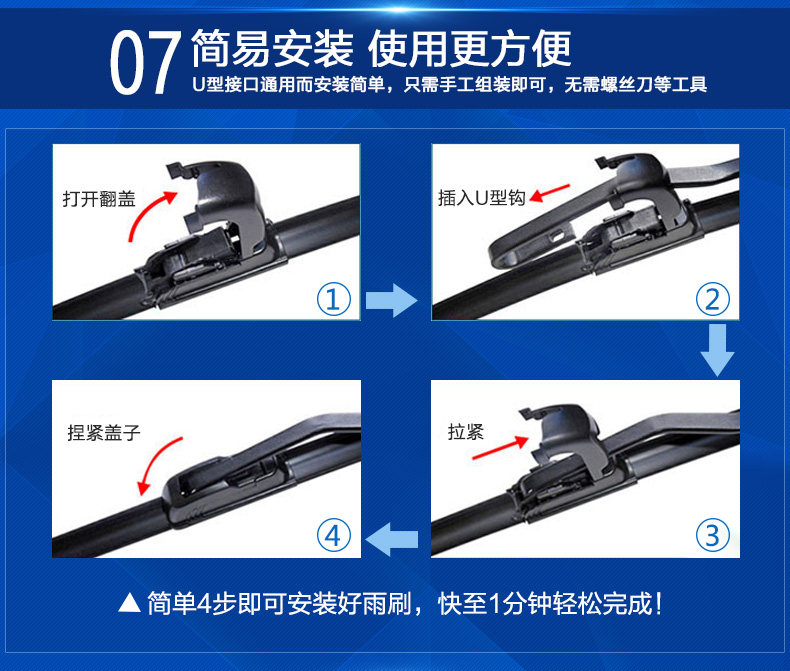 07 简易安装 使用更方便
U型接口通用而安装简单，只需手工组装即可，无需螺丝刀等工具

打开翻盖
①

插入U型钩
②

拉紧
③

捏紧盖子
④

▲ 简单4步即可安装好雨刷，快至1分钟轻松完成！