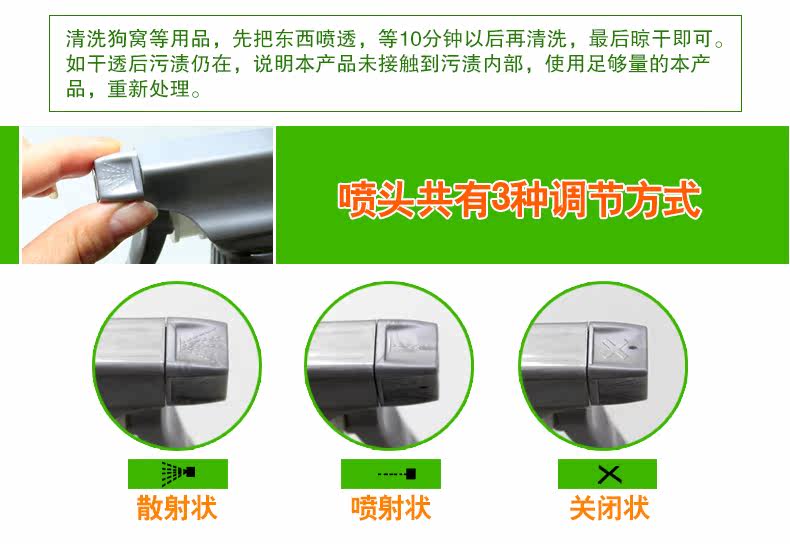 清洗狗窝等用品，先把东西喷透，等10分钟以后再清洗，最后晾干即可。如干透后污渍仍在，说明本产品未接触到污渍内部，使用足够量的本产品，重新处理。

喷头共有3种调节方式

散射状

喷射状

关闭状