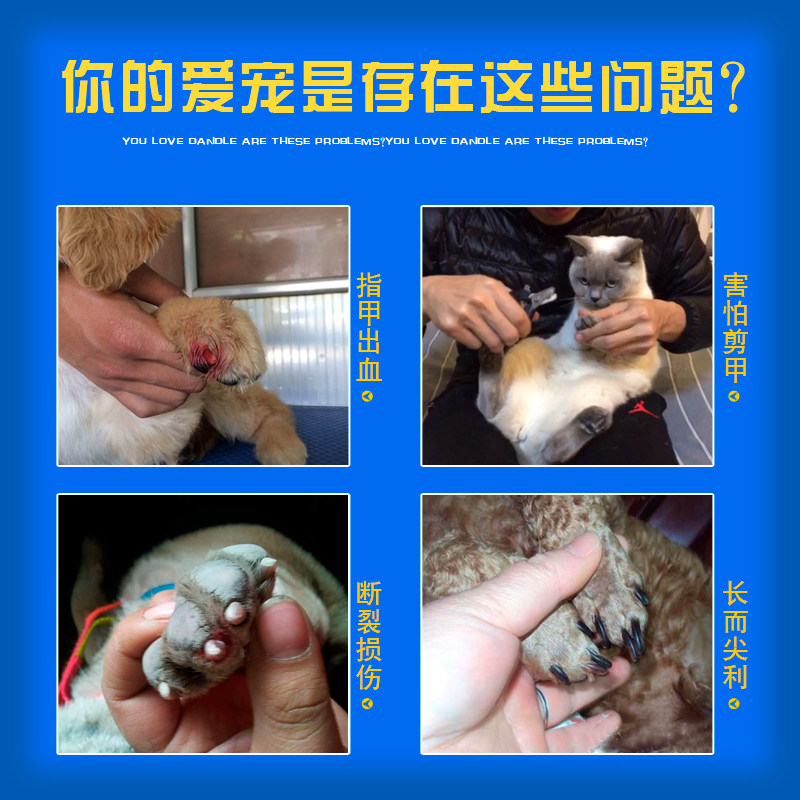 你的爱宠是存在这些问题?

YOU LOVE DANDLE ARE THESE PROBLEMS?YOU LOVE DANDLE ARE THESE PROBLEMS?

指甲出血

害怕剪甲

断裂损伤

长而尖利