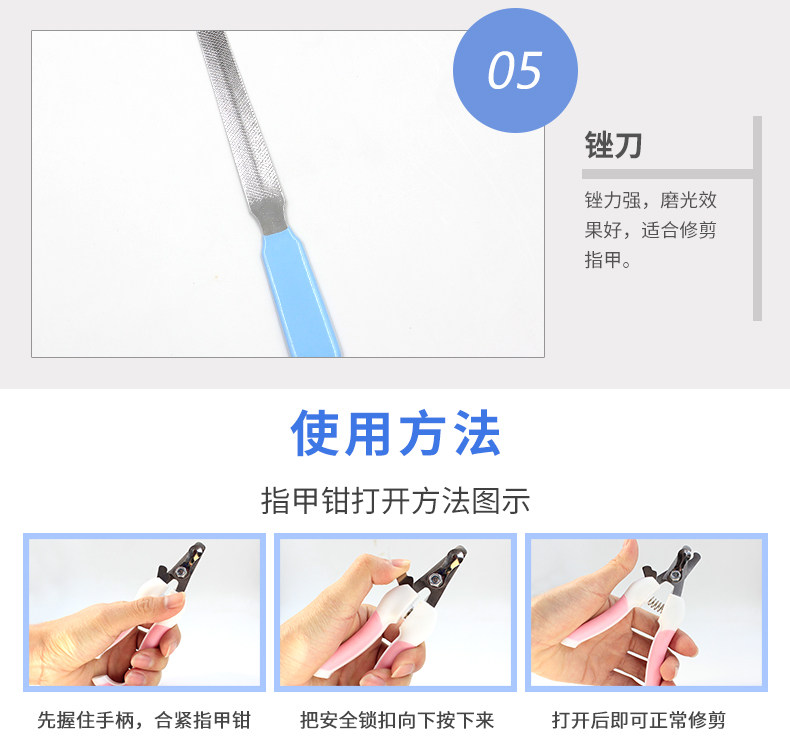 05

锉刀

锉力强，磨光效果好，适合修剪指甲。

使用方法

指甲钳打开方法图示

先握住手柄，合紧指甲钳

把安全锁扣向下按下来

打开后即可正常修剪