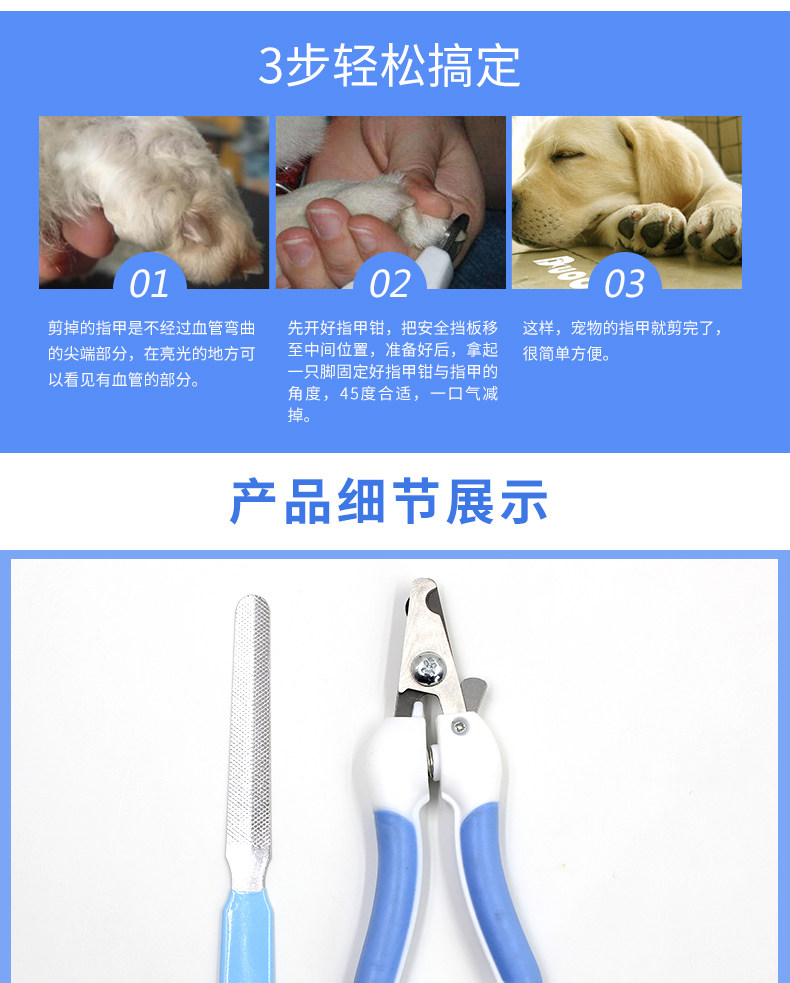 3步轻松搞定

01

剪掉的指甲是不经过血管弯曲的尖端部分，在亮光的地方可以看见有血管的部分。

02

先开好指甲钳，把安全挡板移至中间位置，准备好后，拿起一只脚固定好指甲钳与指甲的角度，45度合适，一口气减掉。

03

这样，宠物的指甲就剪完了，很简单方便。

产品细节展示