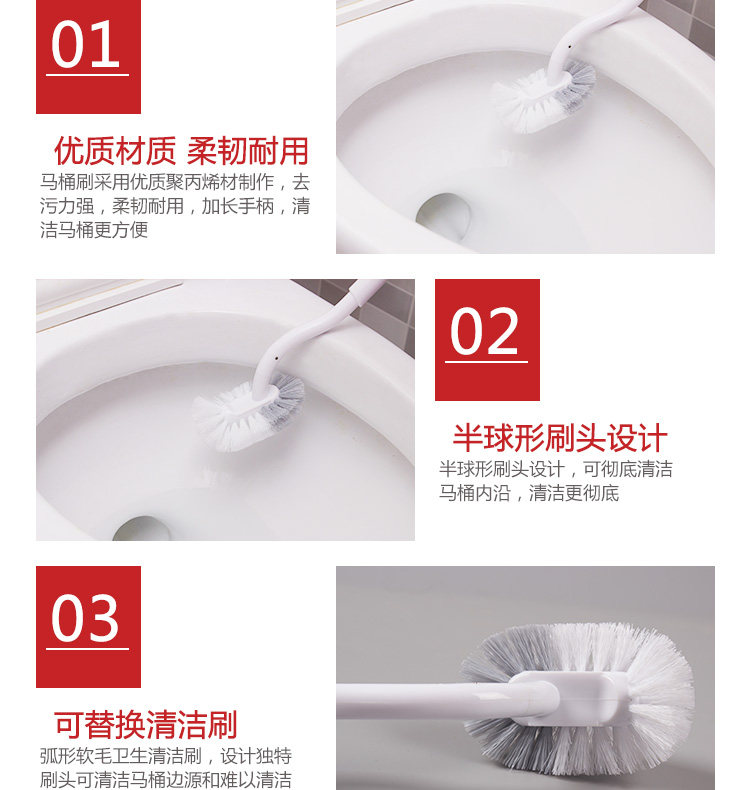 01

优质材质 柔韧耐用

马桶刷采用优质聚丙烯材制作，去污力强，柔韧耐用，加长手柄，清洁马桶更方便

02

半球形刷头设计

半球形刷头设计，可彻底清洁马桶内沿，清洁更彻底

03

可替换清洁刷

弧形软毛卫生清洁刷，设计独特刷头可清洁马桶边源和难以清洁