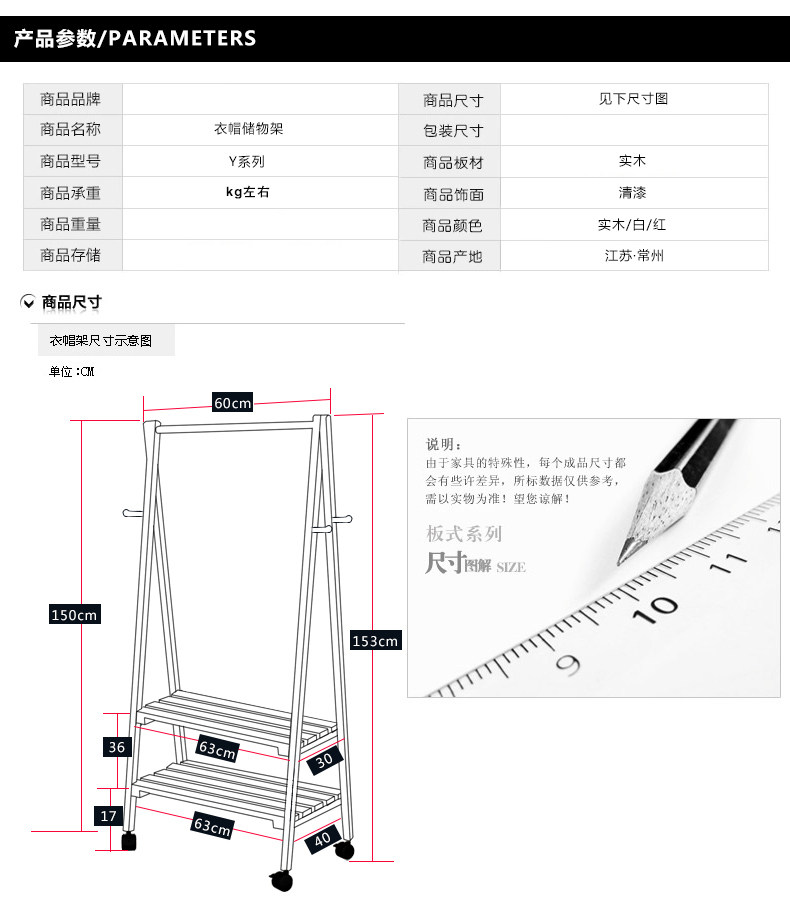 产品参数/PARAMETERS

| 商品品牌 |  | 商品尺寸 | 见下尺寸图 |
|---|---|---|---|
| 商品名称 | 衣帽储物架 | 包装尺寸 |  |
| 商品型号 | Y系列 | 商品板材 | 实木 |
| 商品承重 | kg左右 | 商品饰面 | 清漆 |
| 商品重量 |  | 商品颜色 | 实木/白/红 |
| 商品存储 |  | 商品产地 | 江苏·常州 |

商品尺寸

衣帽架尺寸示意图

单位：CM

60cm

150cm

153cm

36

63cm

30

17

63cm

40

说明：
由于家具的特殊性，每个成品尺寸都会有些许差异，所标数据仅供参考，需以实物为准！望您谅解！

板式系列

尺寸图解 SIZE

9

10

11