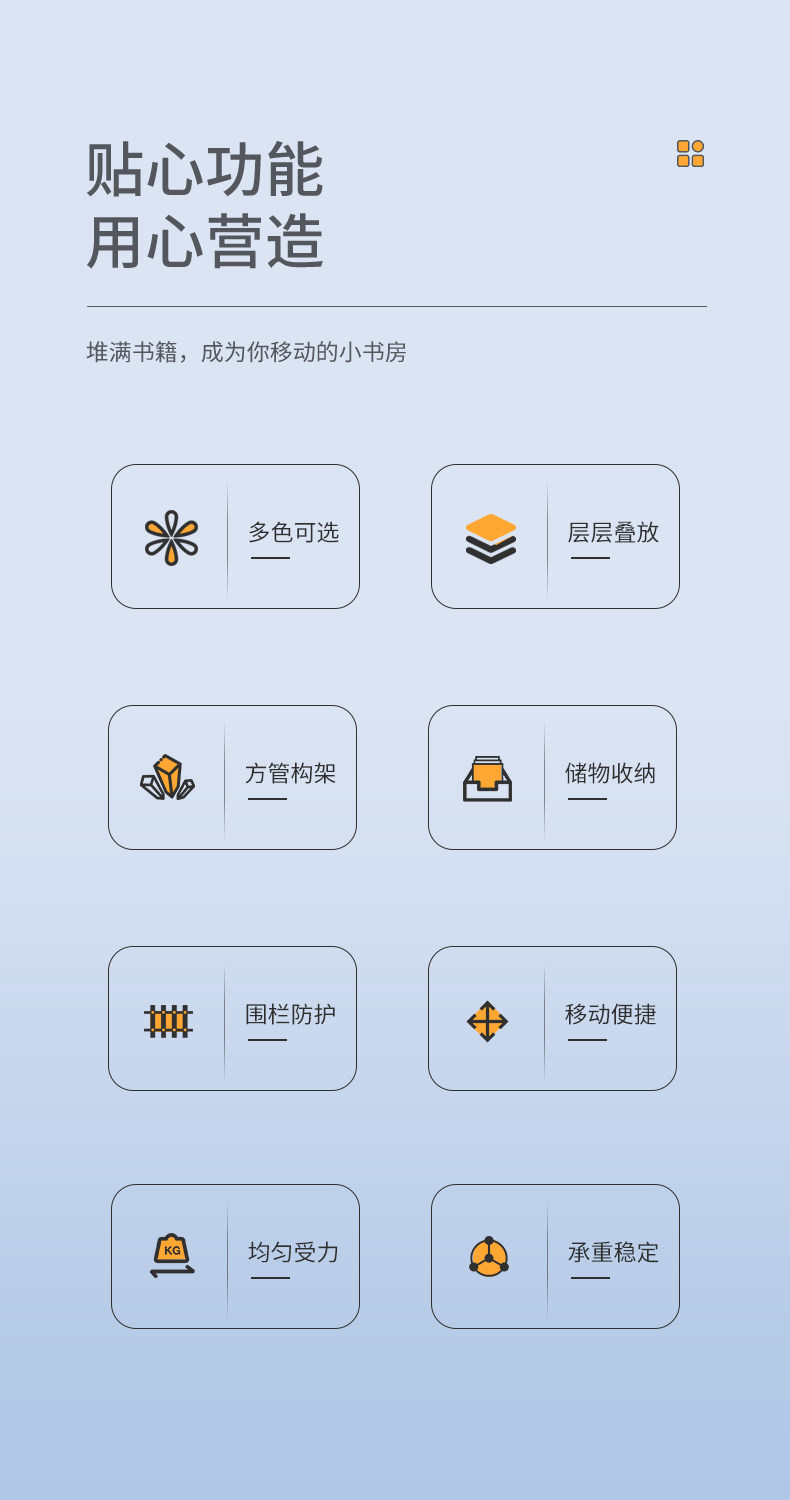 贴心功能
用心营造

堆满书籍，成为你移动的小书房

多色可选

层层叠放

方管构架

储物收纳

围栏防护

移动便捷

KG

均匀受力

承重稳定