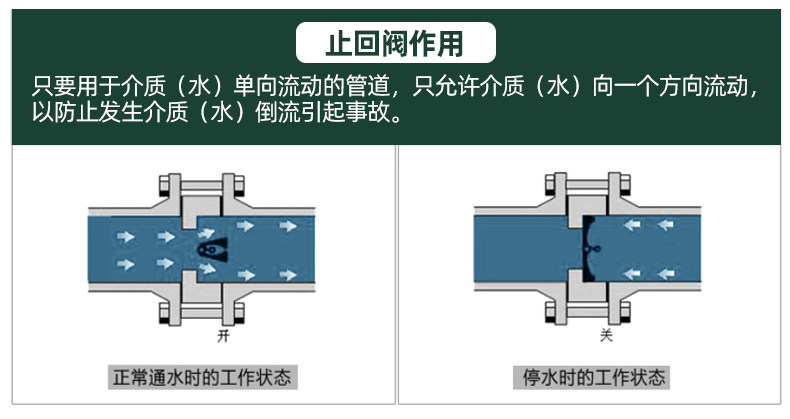 止回阀作用

只要用于介质（水）单向流动的管道，只允许介质（水）向一个方向流动，以防止发生介质（水）倒流引起事故。

开

正常通水时的工作状态

关

停水时的工作状态