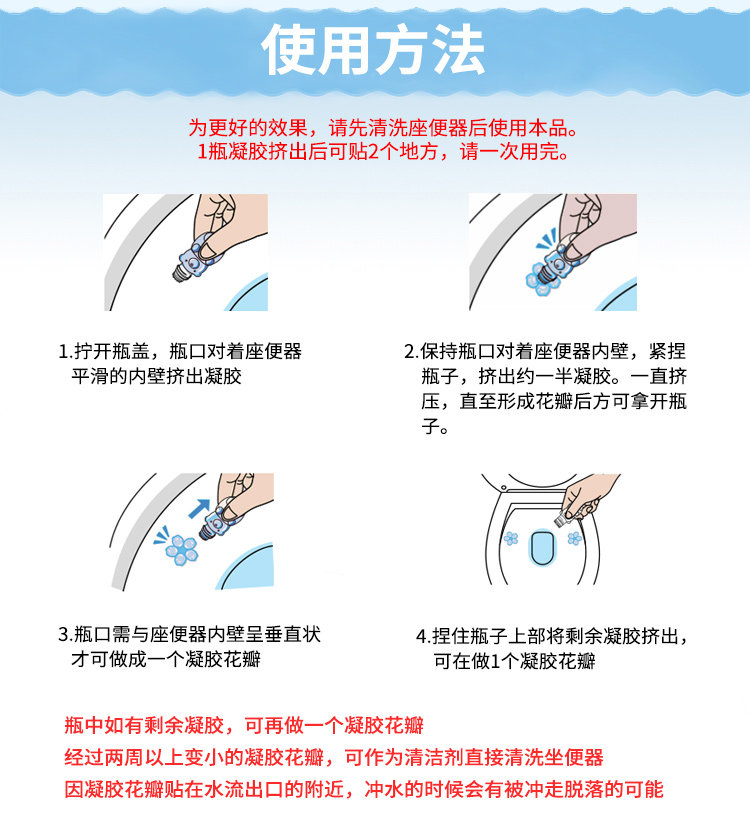 使用方法

为更好的效果，请先清洗座便器后使用本品。
1瓶凝胶挤出后可贴2个地方，请一次用完。

1.拧开瓶盖，瓶口对着座便器平滑的内壁挤出凝胶

2.保持瓶口对着座便器内壁，紧捏瓶子，挤出约一半凝胶。一直挤压，直至形成花瓣后方可拿开瓶子。

3.瓶口需与座便器内壁呈垂直状才可做成一个凝胶花瓣

4.捏住瓶子上部将剩余凝胶挤出，可在做1个凝胶花瓣

瓶中如有剩余凝胶，可再做一个凝胶花瓣
经过两周以上变小的凝胶花瓣，可作为清洁剂直接清洗坐便器
因凝胶花瓣贴在水流出口的附近，冲水的时候会有被冲走脱落的可能