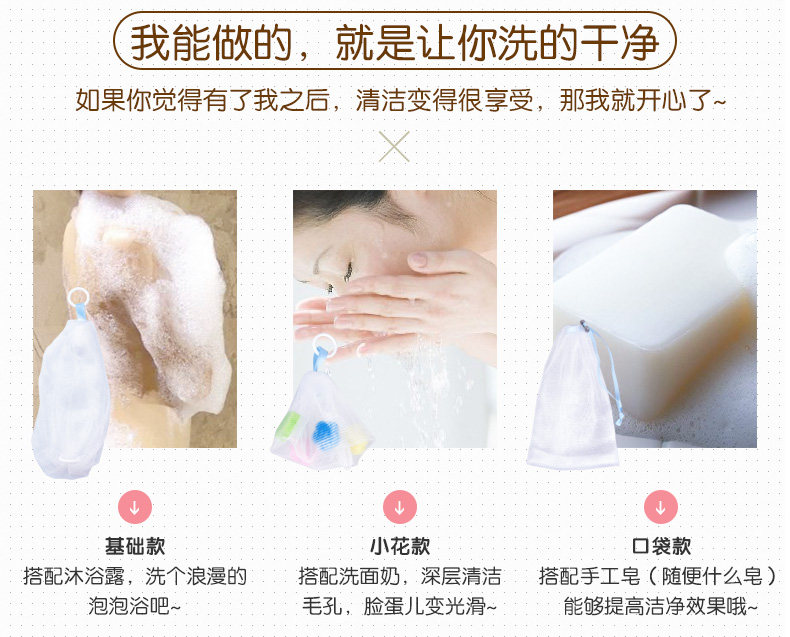 我能做的，就是让你洗的干净

如果你觉得有了我之后，清洁变得很享受，那我就开心了~

基础款
搭配沐浴露，洗个浪漫的泡泡浴吧~

小花款
搭配洗面奶，深层清洁毛孔，脸蛋儿变光滑~

口袋款
搭配手工皂（随便什么皂）能够提高洁净效果哦~