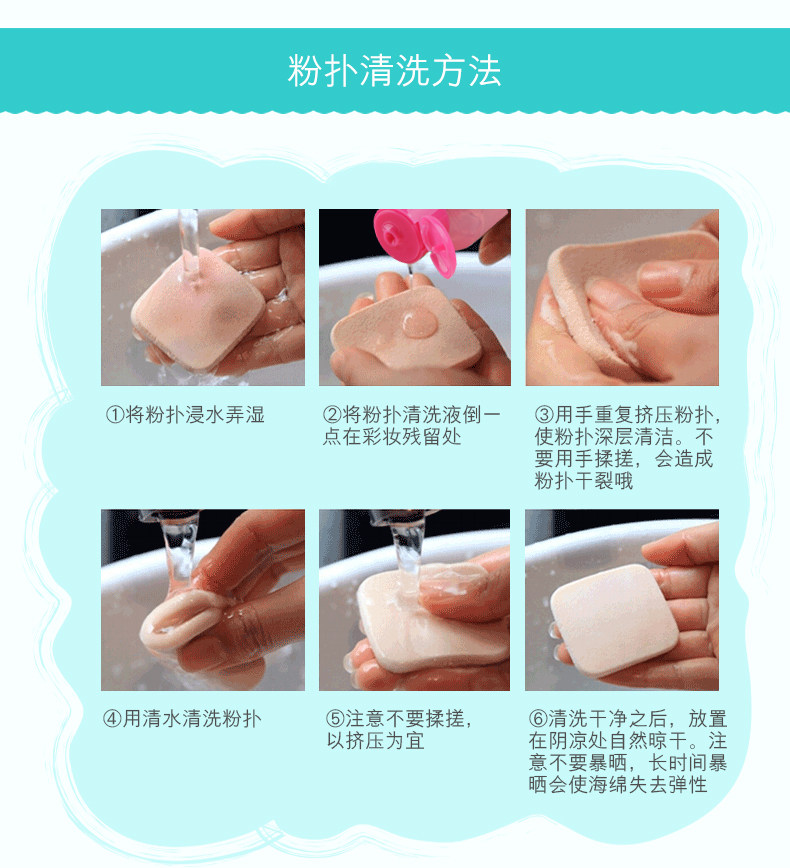 粉扑清洗方法

①将粉扑浸水弄湿

②将粉扑清洗液倒一点在彩妆残留处

③用手重复挤压粉扑，使粉扑深层清洁。不要用手揉搓，会造成粉扑干裂哦

④用清水清洗粉扑

⑤注意不要揉搓，以挤压为宜

⑥清洗干净之后，放置在阴凉处自然晾干。注意不要暴晒，长时间暴晒会使海绵失去弹性