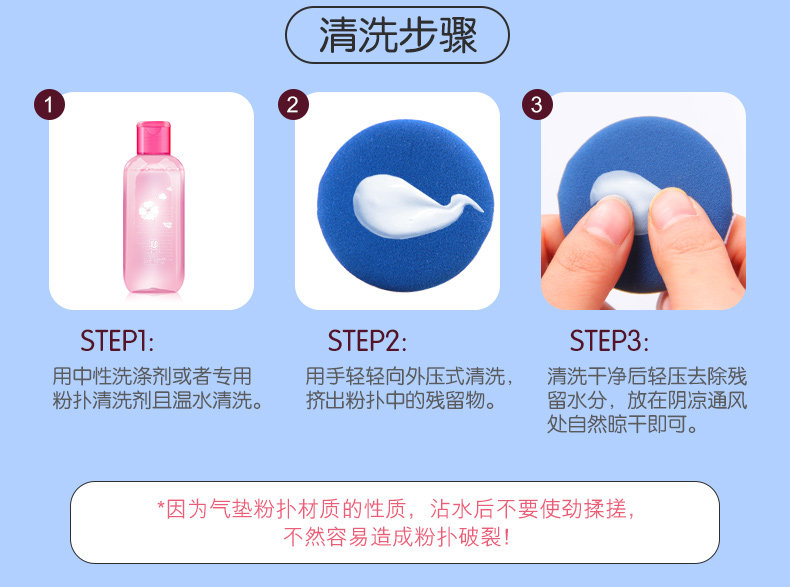 清洗步骤

1

STEP1:

用中性洗涤剂或者专用粉扑清洗剂且温水清洗。

2

STEP2:

用手轻轻向外压式清洗，挤出粉扑中的残留物。

3

STEP3:

清洗干净后轻压去除残留水分，放在阴凉通风处自然晾干即可。

*因为气垫粉扑材质的性质，沾水后不要使劲揉搓，不然容易造成粉扑破裂！