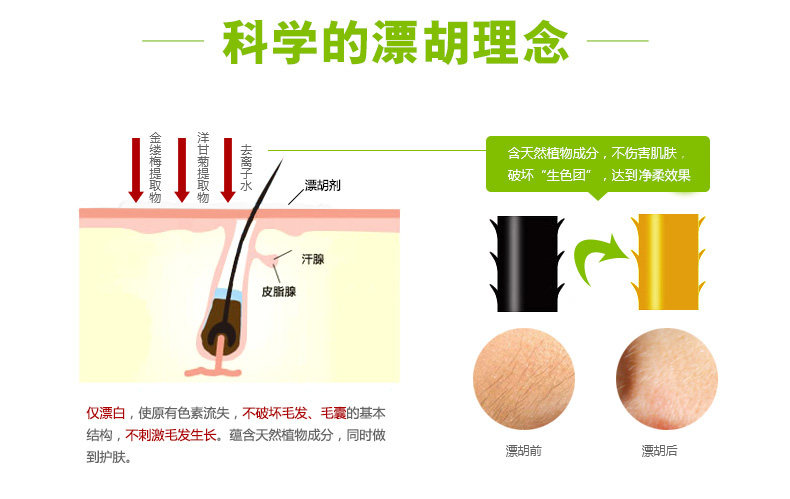 科学的漂胡理念

金缕梅提取物
洋甘菊提取物
去离子水
漂胡剂
汗腺
皮脂腺

仅漂白，使原有色素流失，不破坏毛发、毛囊的基本结构，不刺激毛发生长。蕴含天然植物成分，同时做到护肤。

含天然植物成分，不伤害肌肤，破坏“生色团”，达到净柔效果

漂胡前
漂胡后