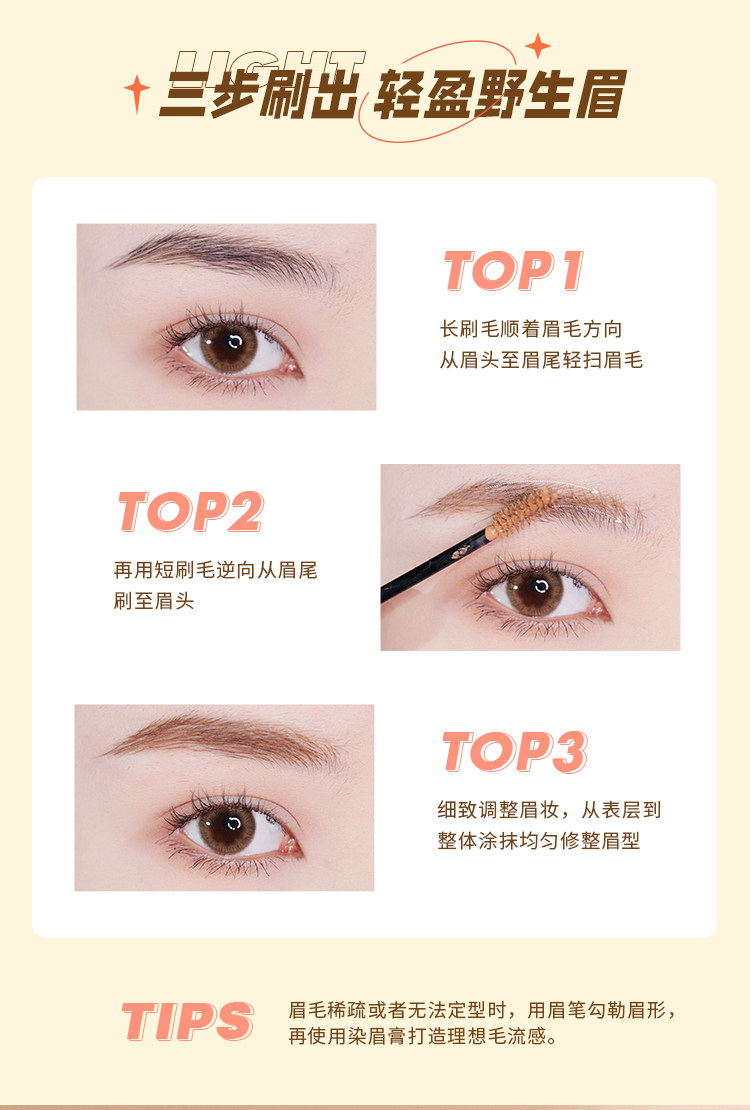 LIGHT
三步刷出 轻盈野生眉

TOP1
长刷毛顺着眉毛方向
从眉头至眉尾轻扫眉毛

TOP2
再用短刷毛逆向从眉尾
刷至眉头

TOP3
细致调整眉妆，从表层到
整体涂抹均匀修整眉型

TIPS
眉毛稀疏或者无法定型时，用眉笔勾勒眉形，
再使用染眉膏打造理想毛流感。