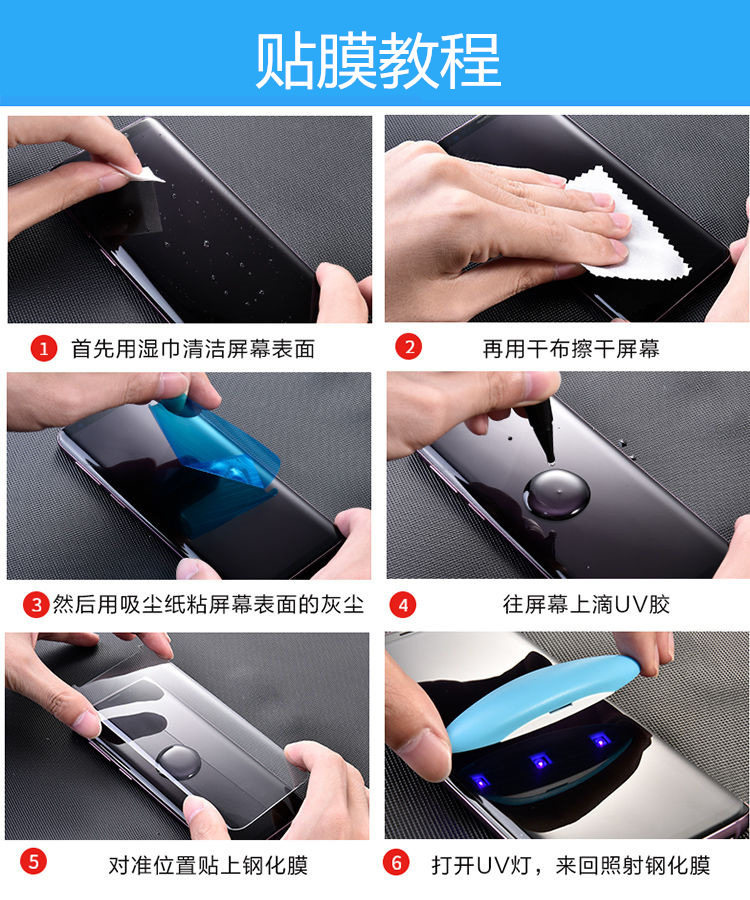 贴膜教程

1 首先用湿巾清洁屏幕表面

2 再用干布擦干屏幕

3 然后用吸尘纸粘屏幕表面的灰尘

4 往屏幕上滴UV胶

5 对准位置贴上钢化膜

6 打开UV灯，来回照射钢化膜