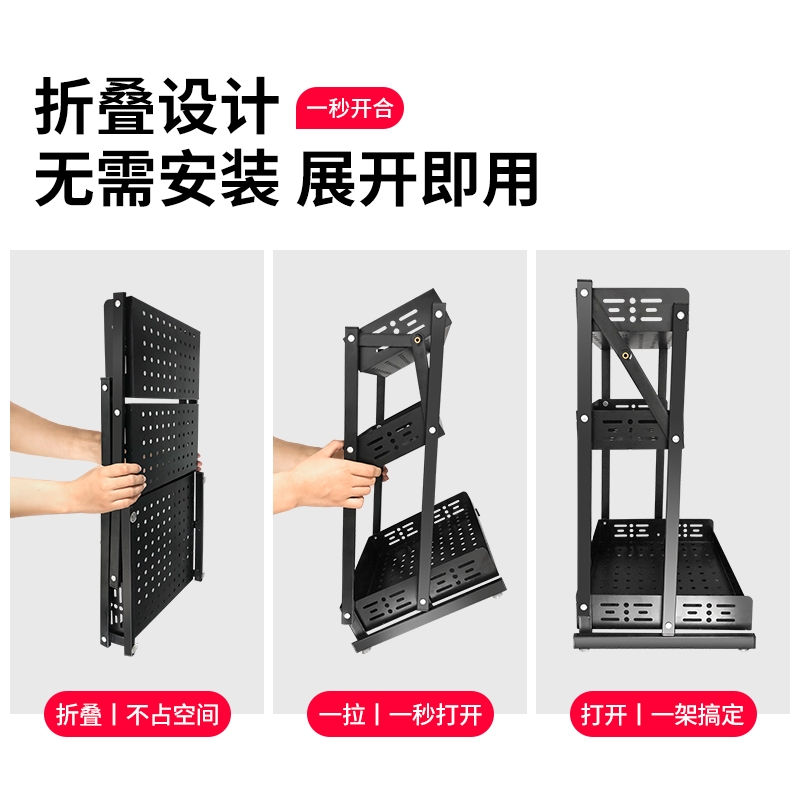 折叠设计 一秒开合
无需安装 展开即用

折叠 | 不占空间

一拉 | 一秒打开

打开 | 一架搞定