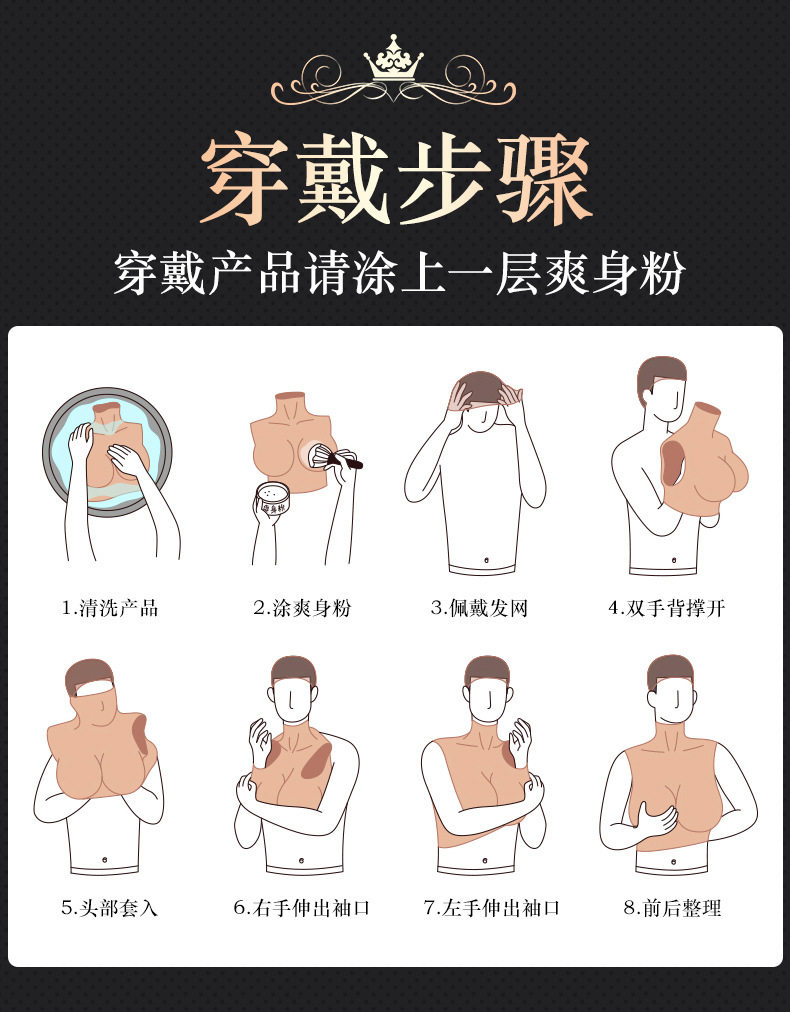 穿戴步骤

穿戴产品请涂上一层爽身粉

爽身粉

1.清洗产品

2.涂爽身粉

3.佩戴发网

4.双手背撑开

5.头部套入

6.右手伸出袖口

7.左手伸出袖口

8.前后整理