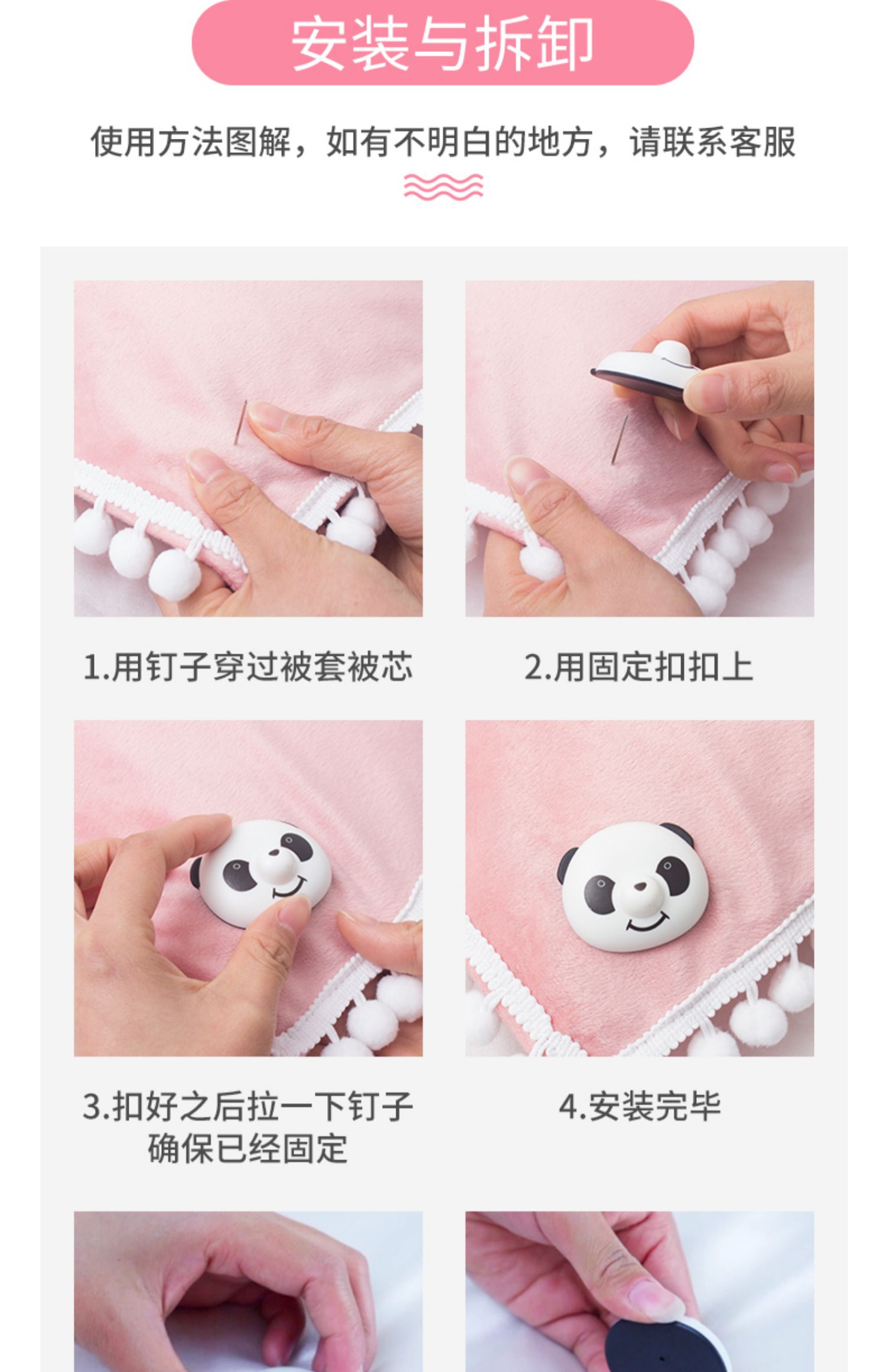 安装与拆卸

使用方法图解，如有不明白的地方，请联系客服

1.用钉子穿过被套被芯

2.用固定扣扣上

3.扣好之后拉一下钉子确保已经固定

4.安装完毕