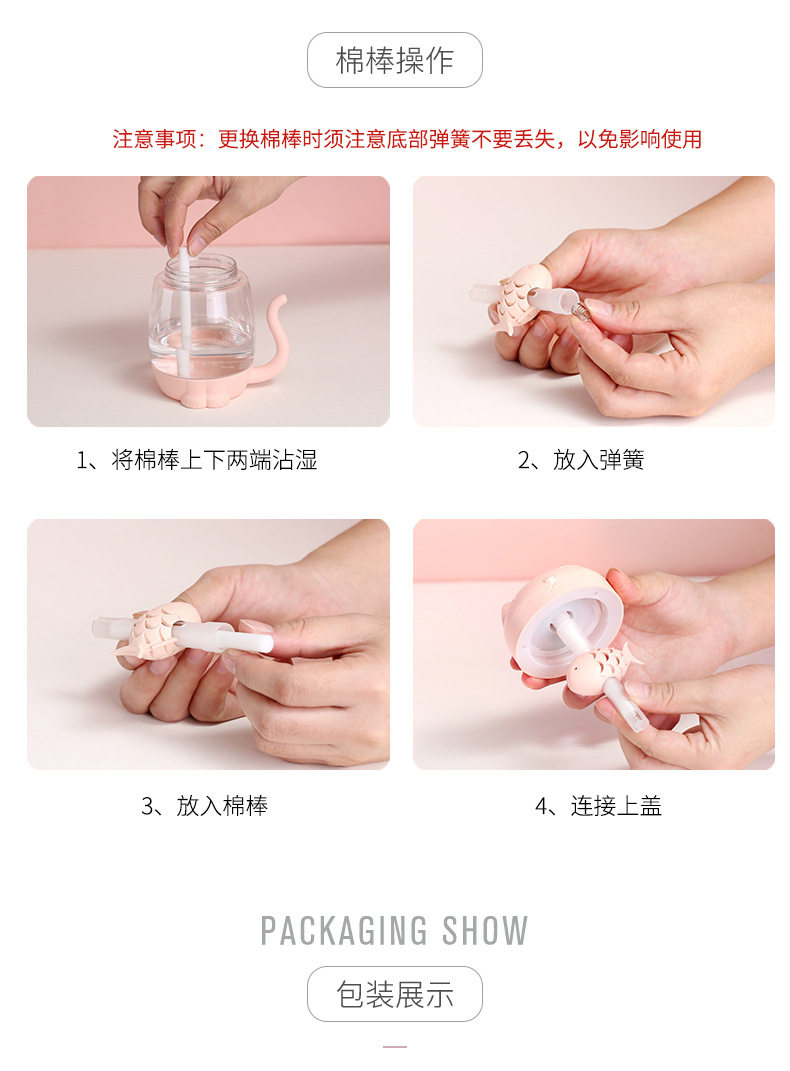 棉棒操作

注意事项：更换棉棒时须注意底部弹簧不要丢失，以免影响使用

1、将棉棒上下两端沾湿

2、放入弹簧

3、放入棉棒

4、连接上盖

PACKAGING SHOW

包装展示