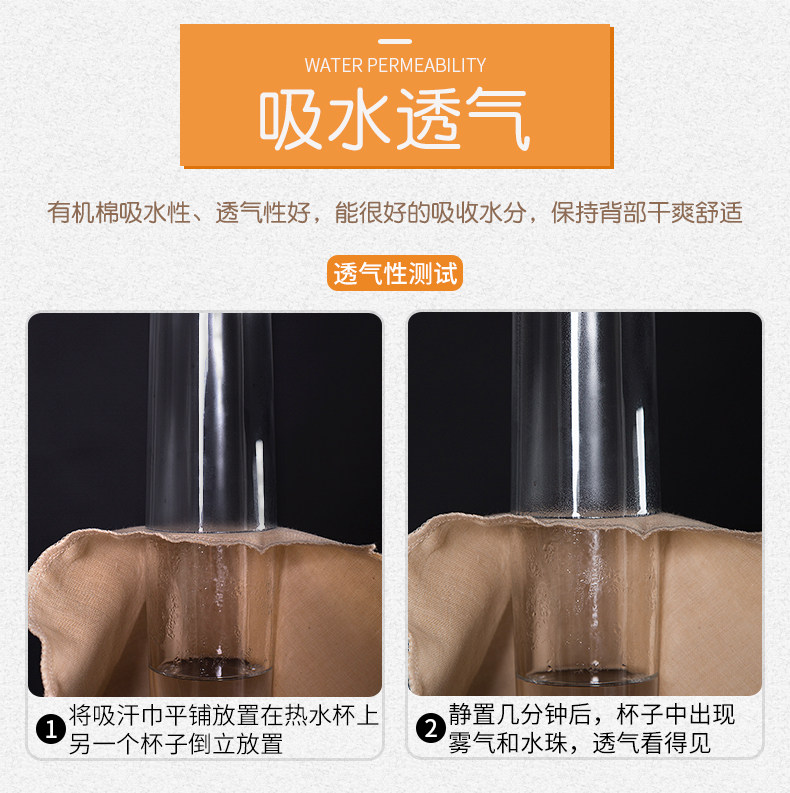 WATER PERMEABILITY
吸水透气

有机棉吸水性、透气性好，能很好的吸收水分，保持背部干爽舒适

透气性测试

1 将吸汗巾平铺放置在热水杯上另一个杯子倒立放置

2 静置几分钟后，杯子中出现雾气和水珠，透气看得见