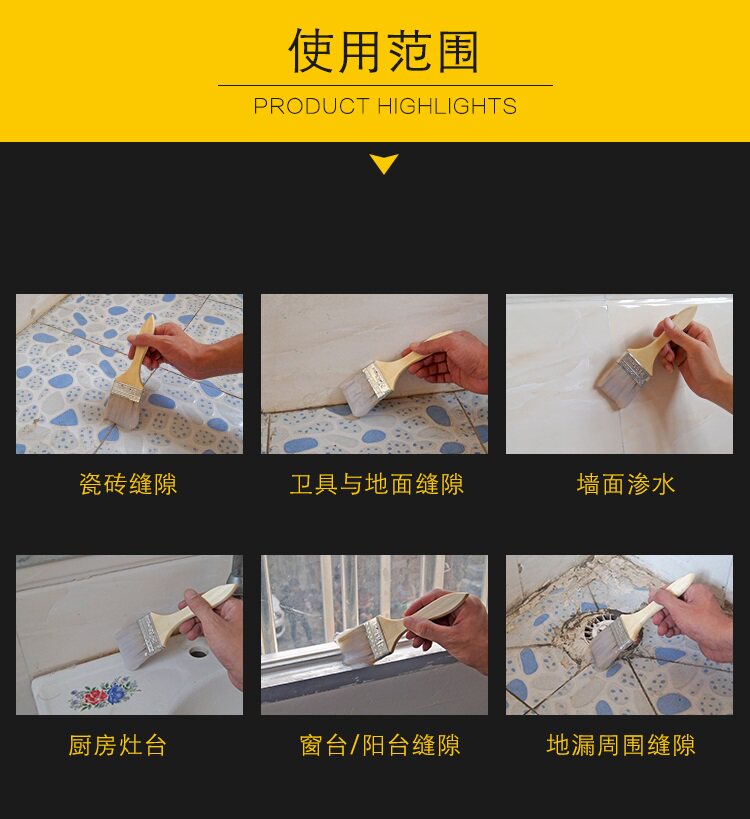 使用范围

PRODUCT HIGHLIGHTS

瓷砖缝隙

卫具与地面缝隙

墙面渗水

厨房灶台

窗台/阳台缝隙

地漏周围缝隙