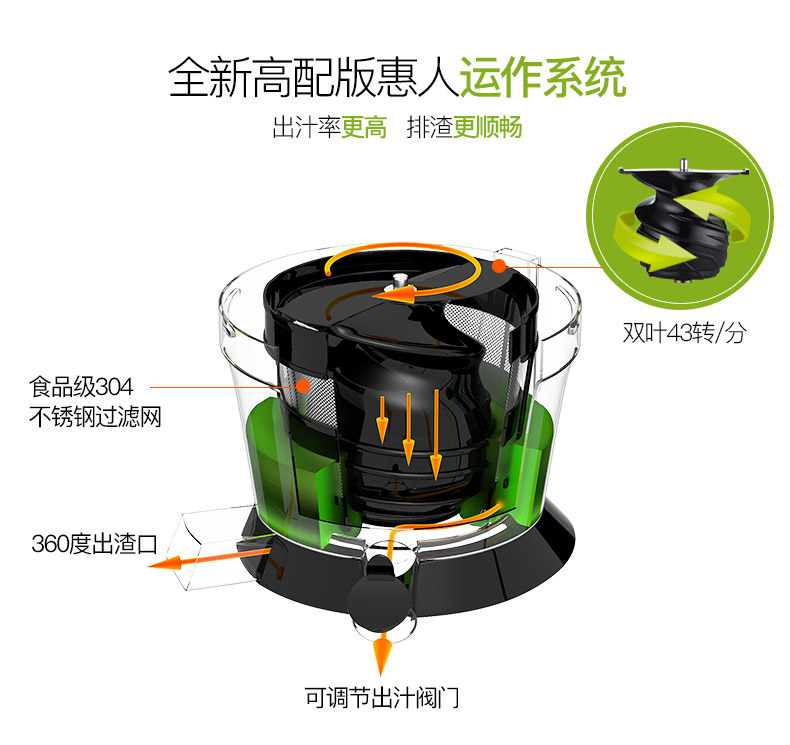 全新高配版惠人运作系统

出汁率更高　排渣更顺畅

双叶43转/分

食品级304
不锈钢过滤网

360度出渣口

可调节出汁阀门