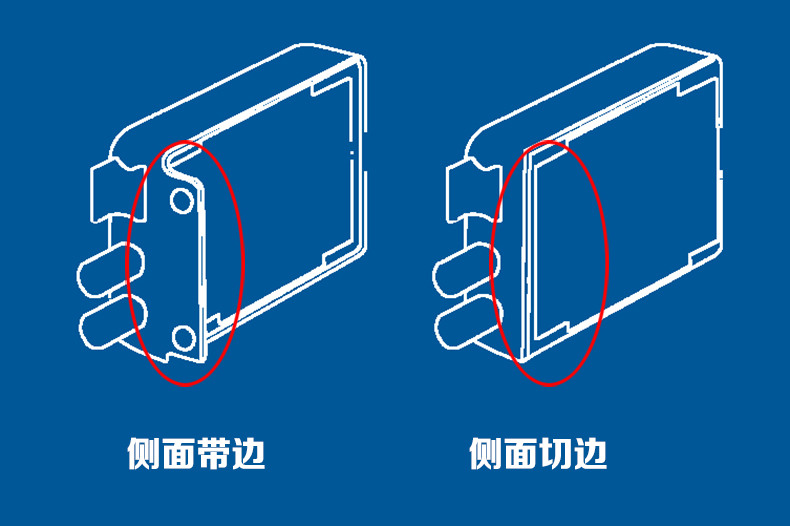 侧面带边

侧面切边